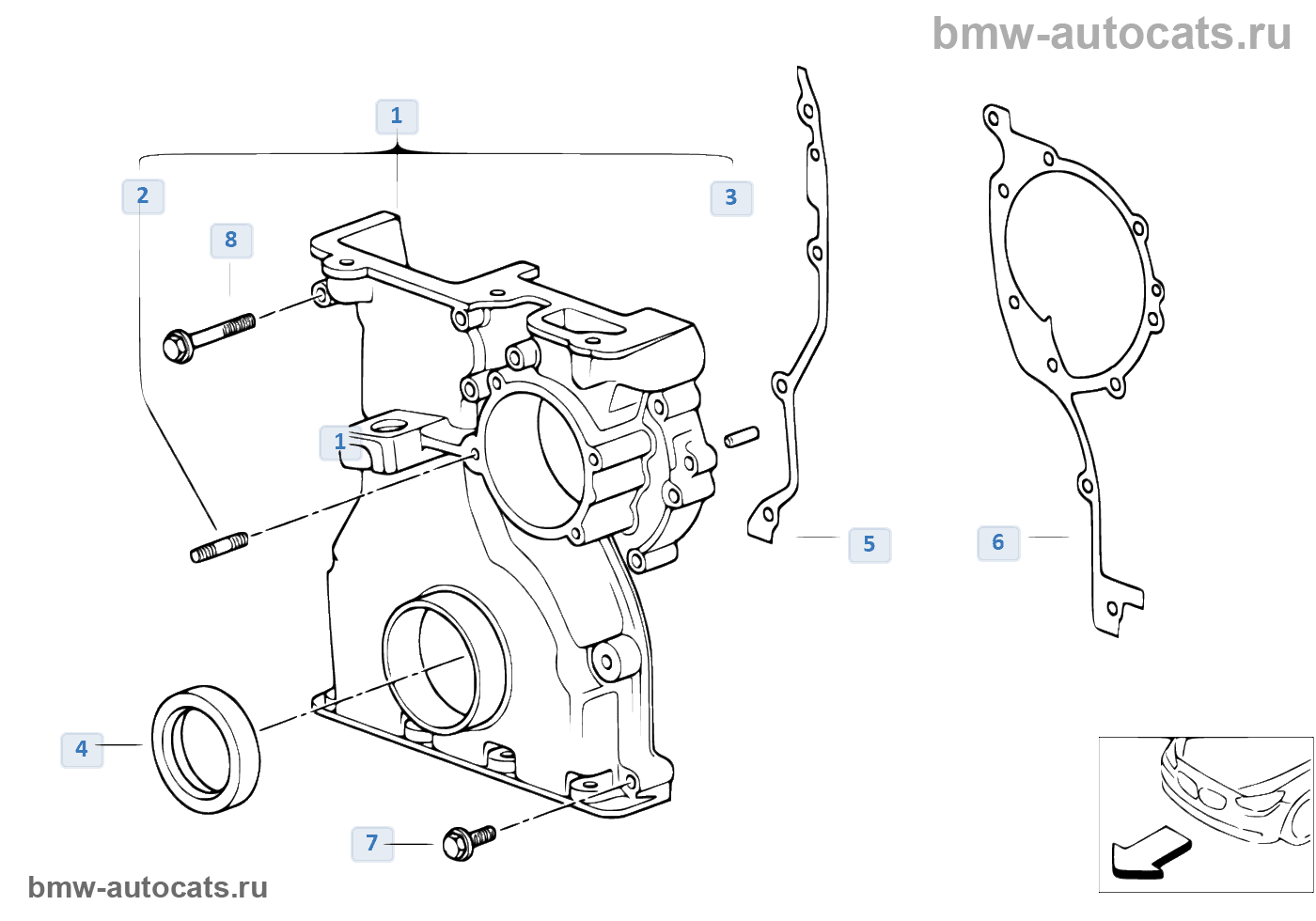 bmw-autocats.ru

1

2

3

8

1

5

6

4

7

bmw-autocats.ru