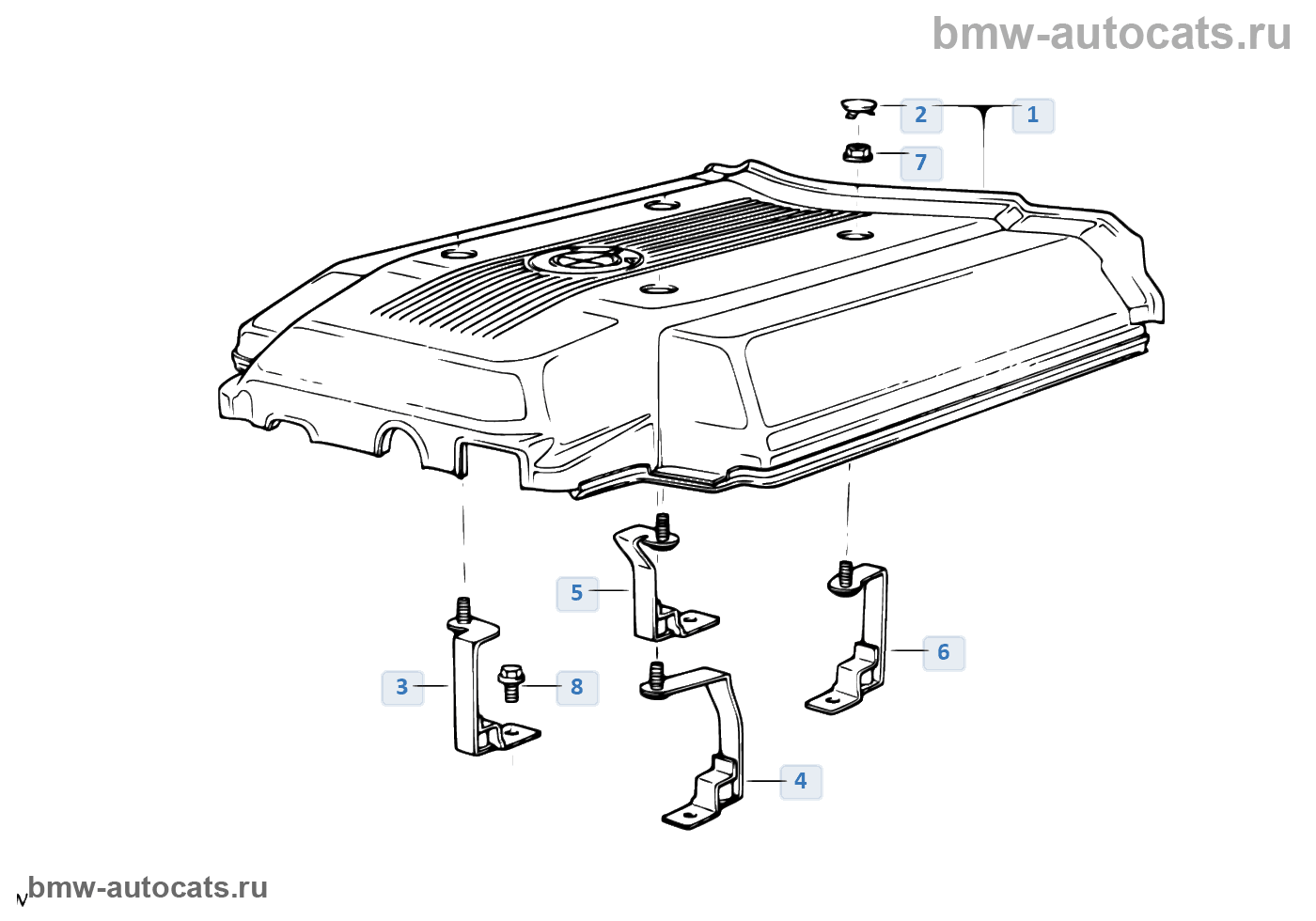 bmw-autocats.ru

2
1
7
5
6
3
8
4

bmw-autocats.ru