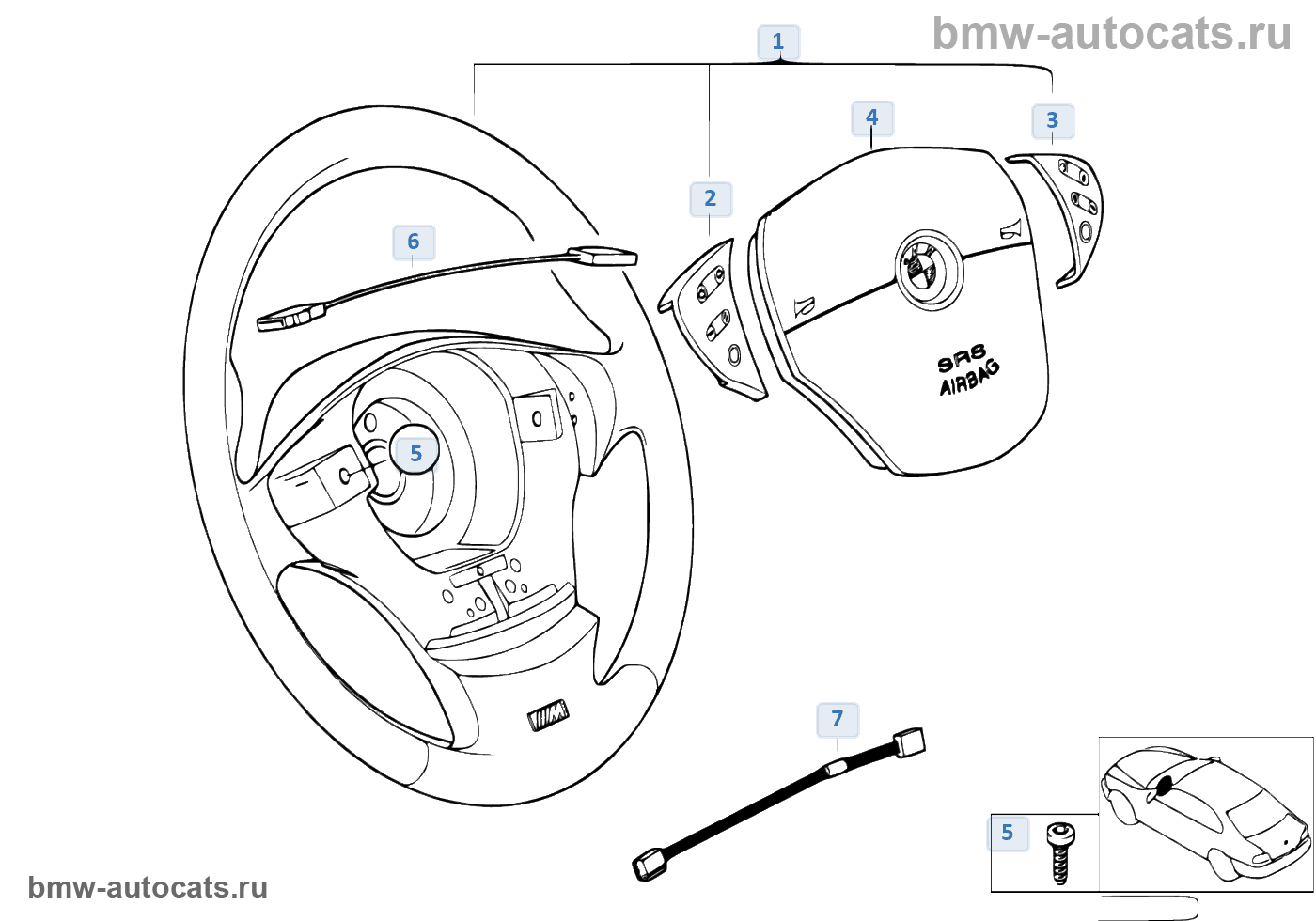 bmw-autocats.ru

1

4

3

2

6

SRS
AIRBAG

5

7

5

bmw-autocats.ru