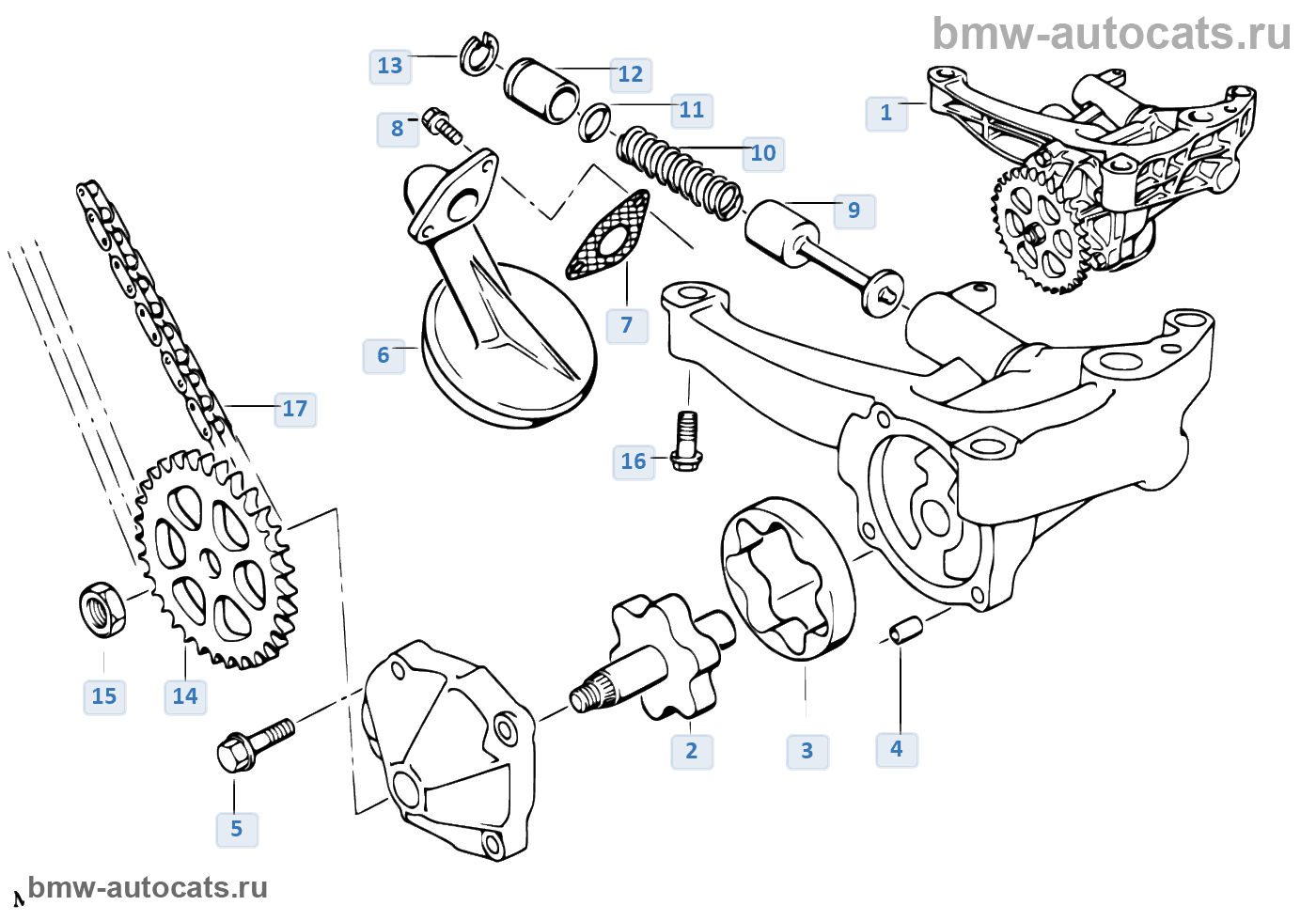 bmw-autocats.ru

13
12
11
8
10
1
9
7
6
17
16
15
14
2
3
4
5

bmw-autocats.ru