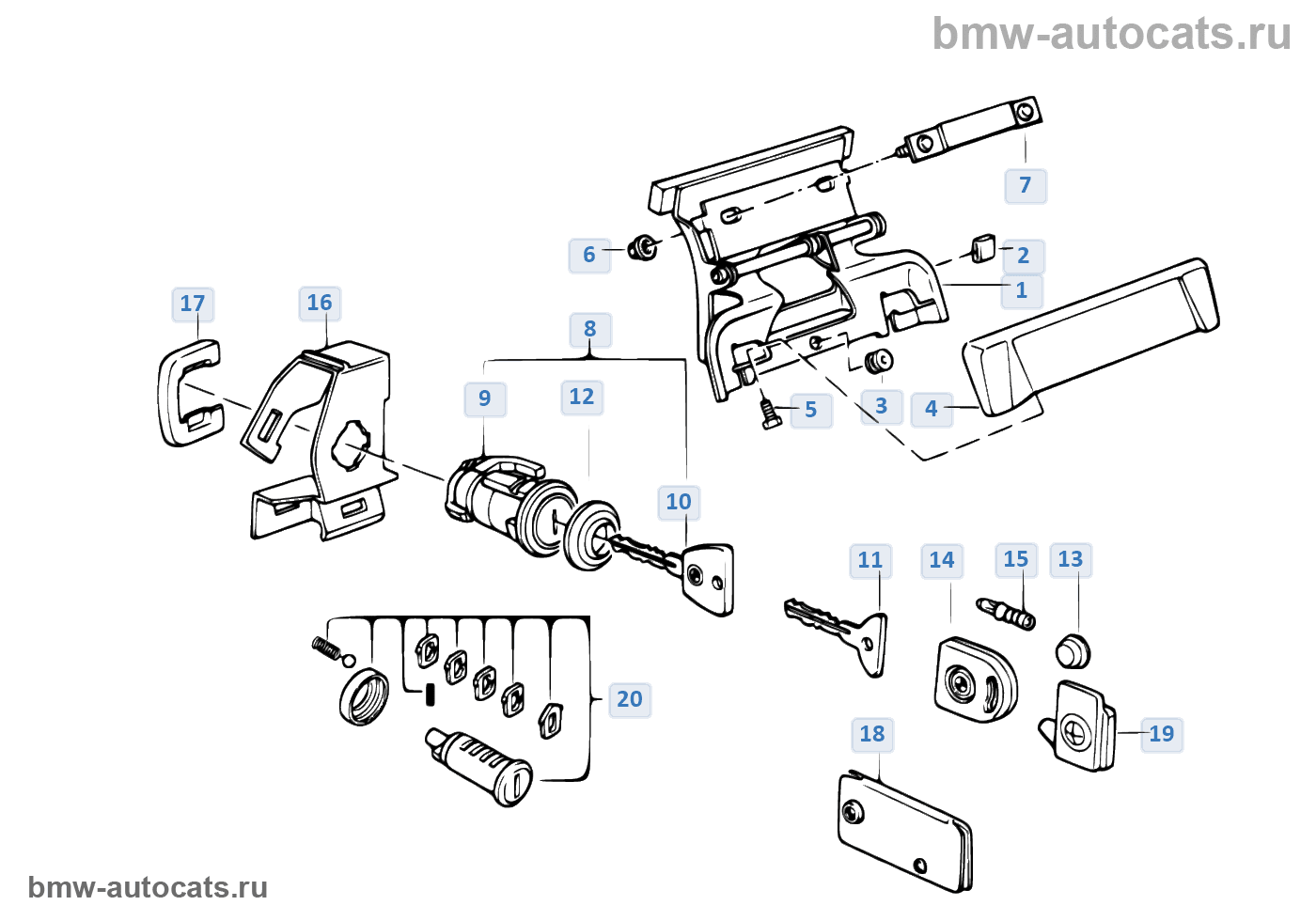 bmw-autocats.ru

7
6
2
1
17
16
8
9
12
5
3
4
10
11
14
15
13
20
18
19

bmw-autocats.ru