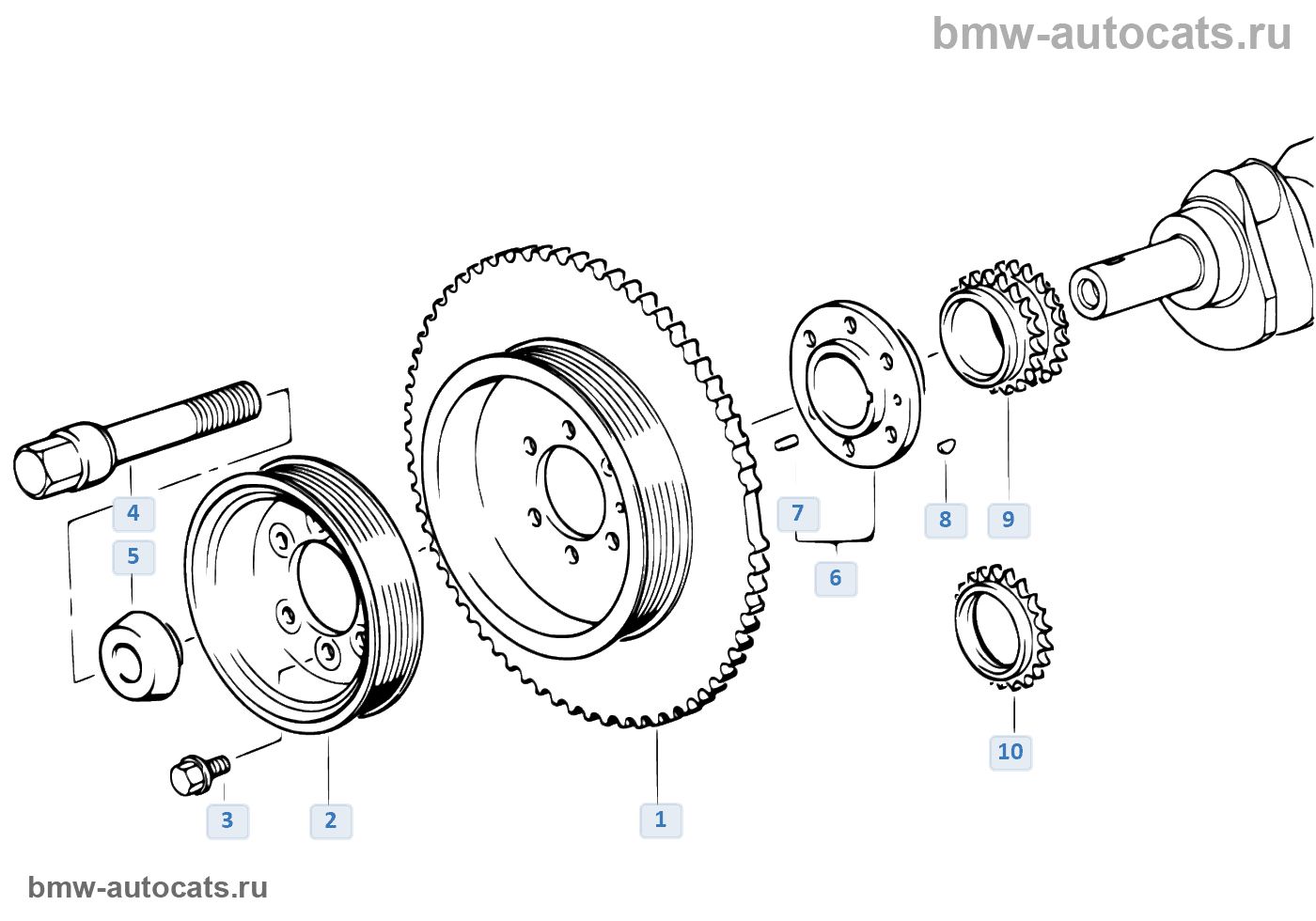 bmw-autocats.ru

4
5
7
8
9
6
10
3
2
1

bmw-autocats.ru