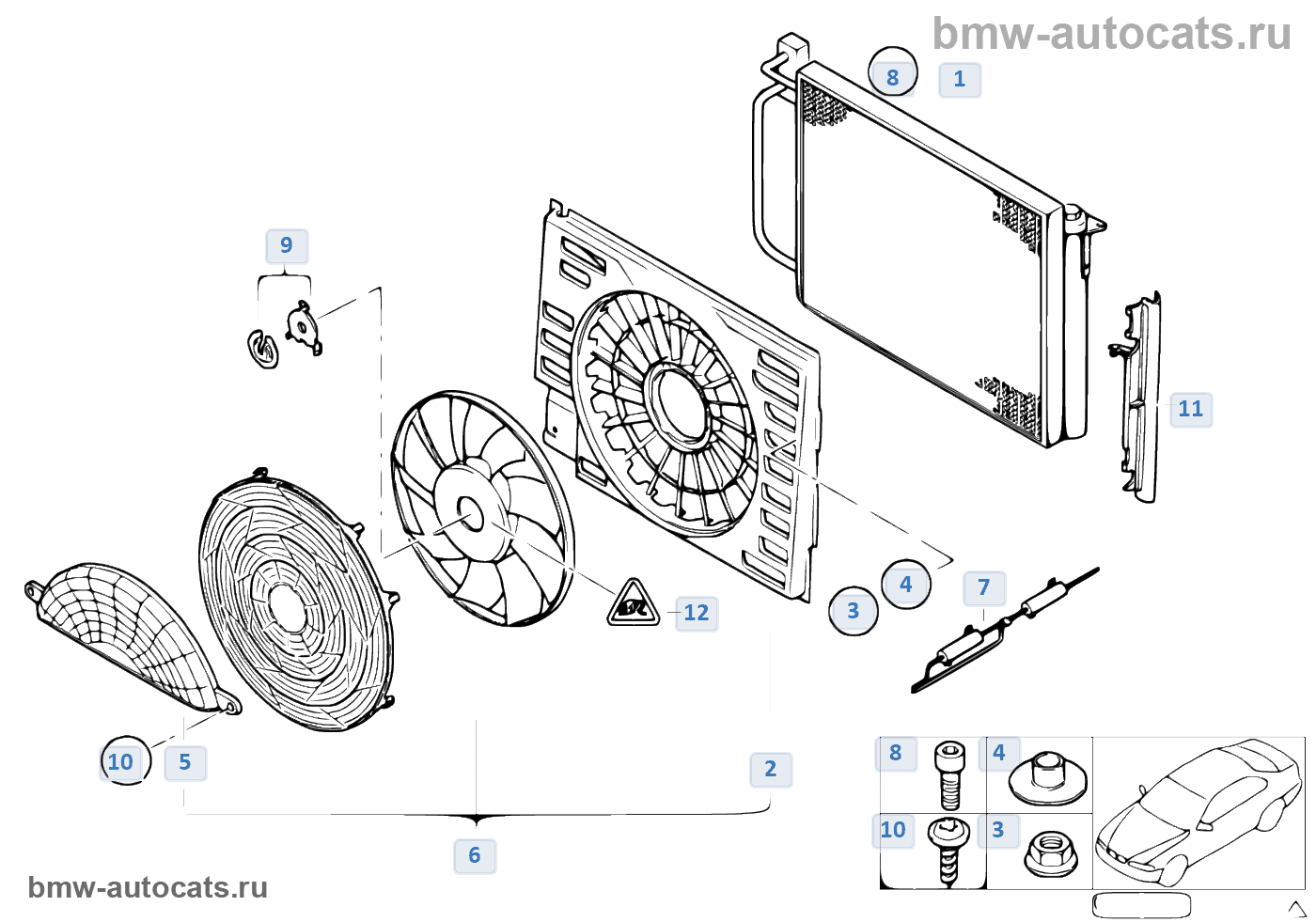 bmw-autocats.ru

8 1

9

11

4 7

3

12

10 5

2

6

8 4

10 3

bmw-autocats.ru