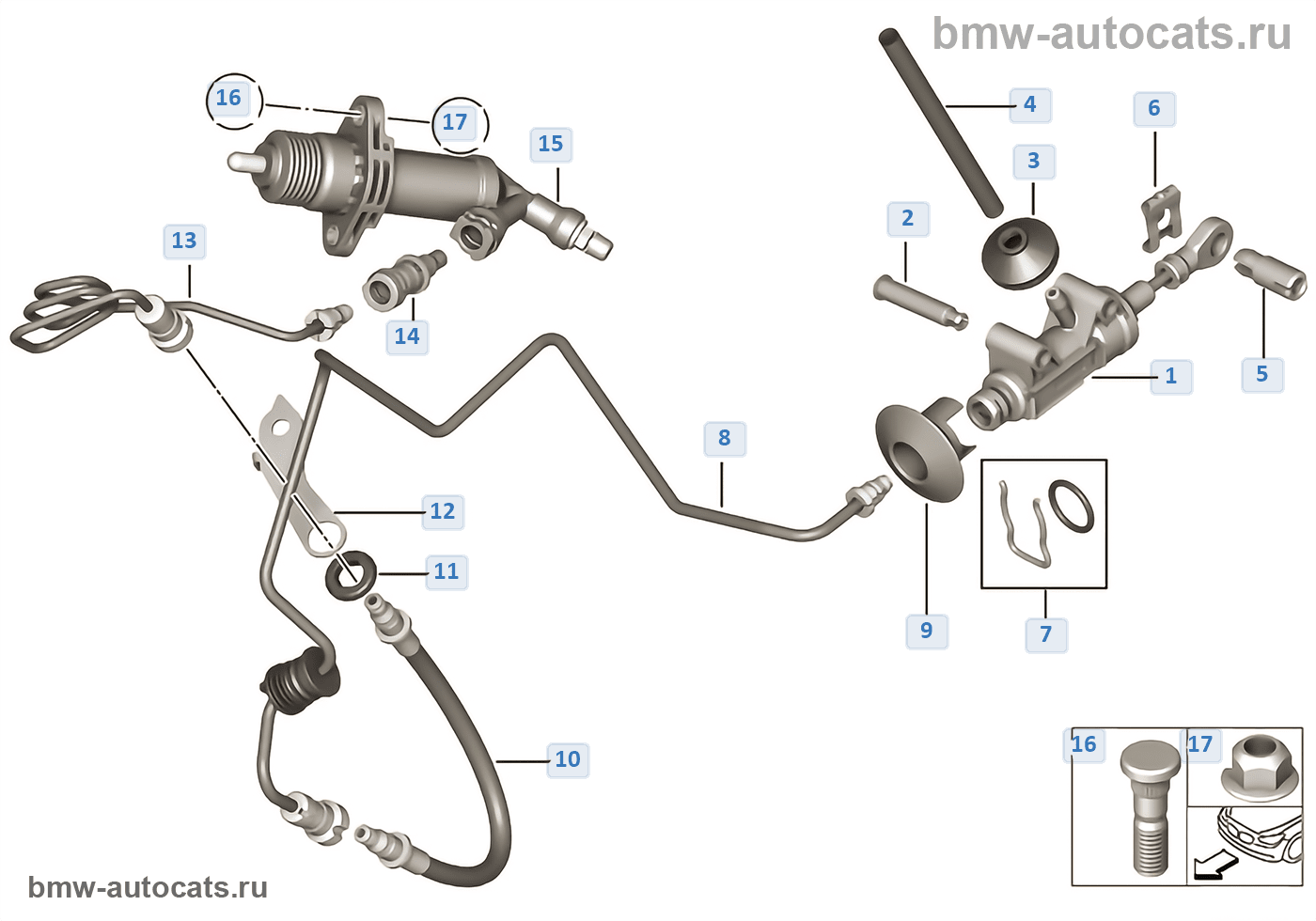 bmw-autocats.ru

16
17
15
4
6
3
2
13
14
1
5
8
12
11
9
7
10
16
17

bmw-autocats.ru