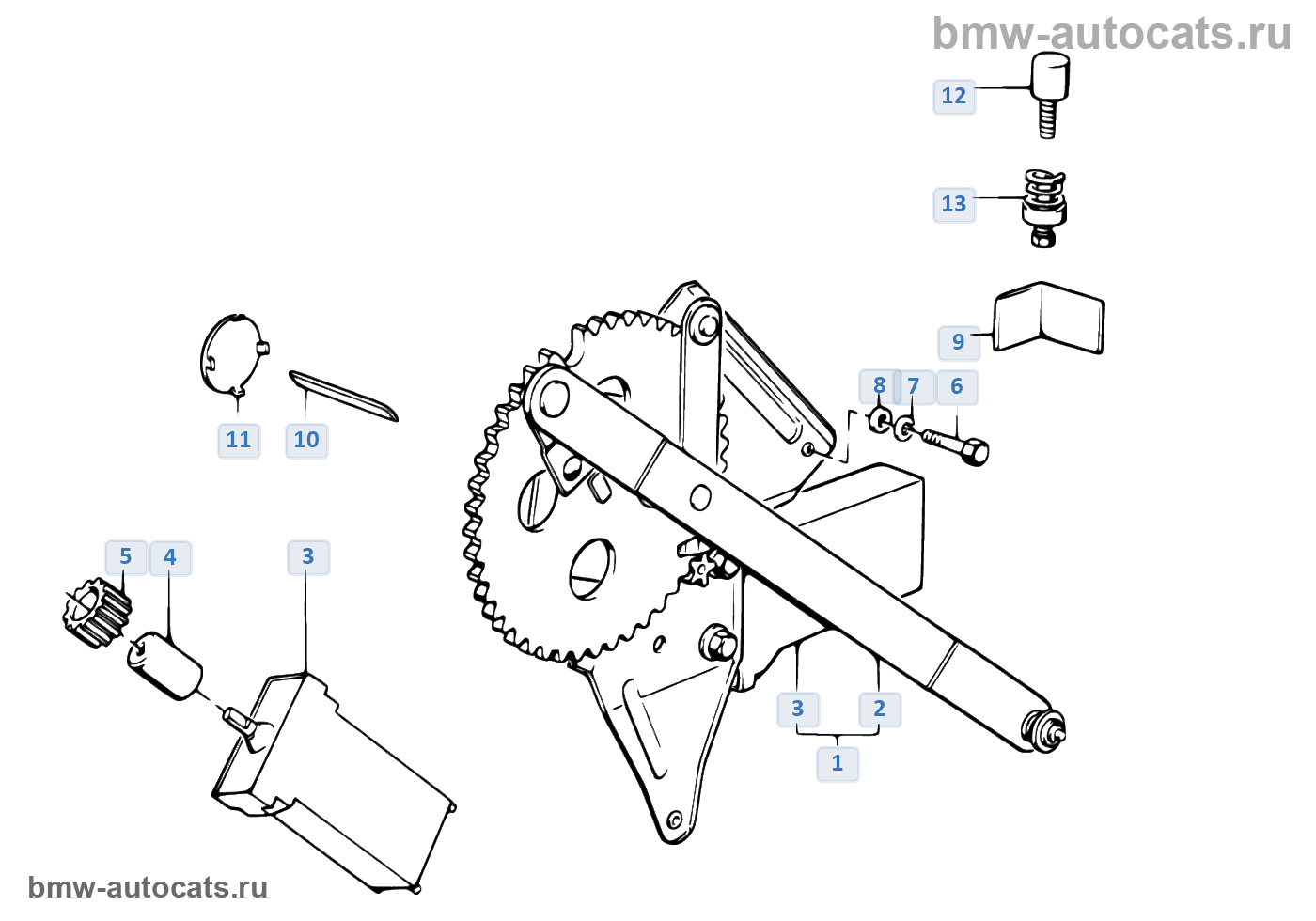 bmw-autocats.ru

12

13

9

8 7 6

11 10

5 4 3

3 2

1

bmw-autocats.ru