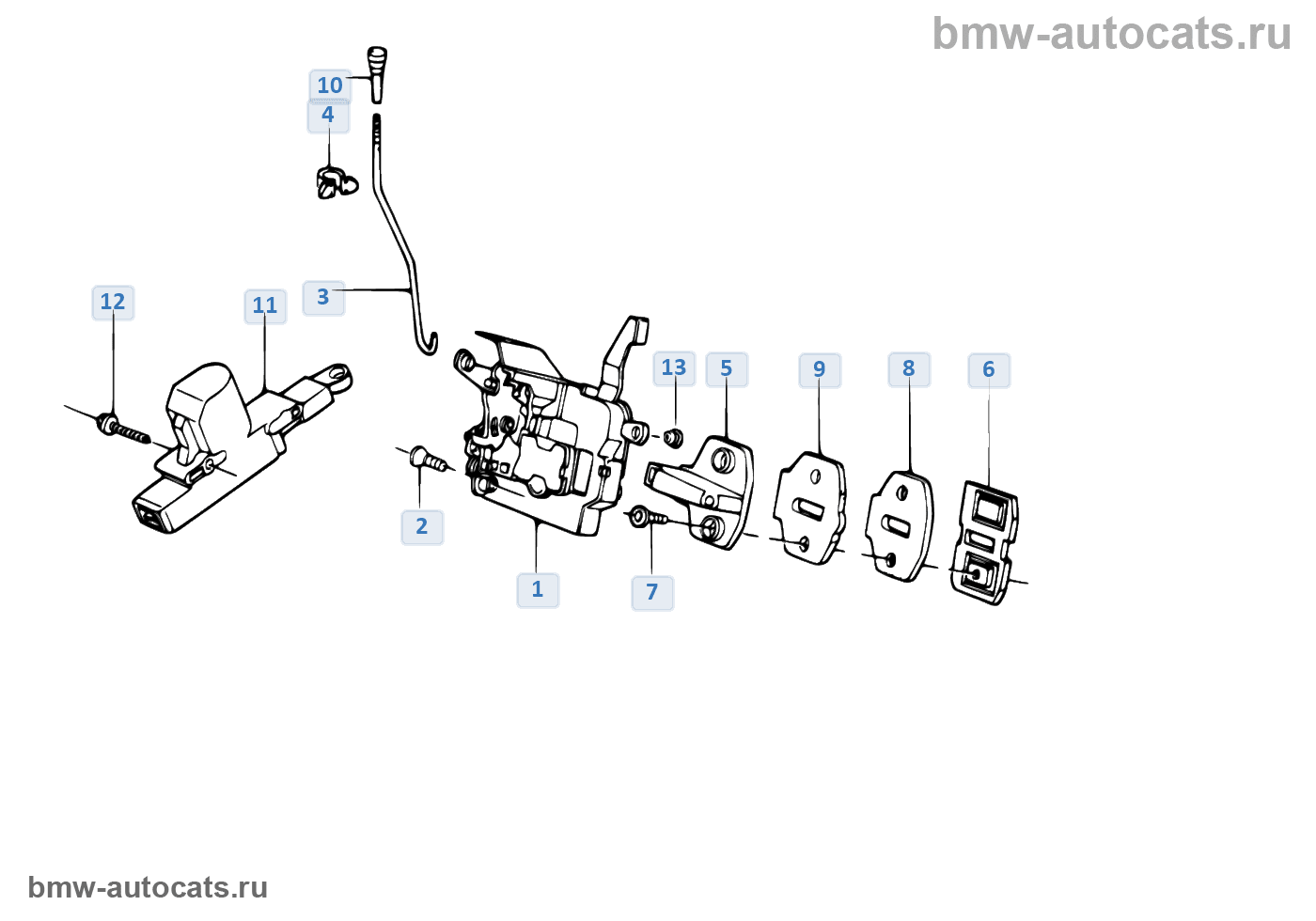 bmw-autocats.ru

10
4
3
12
11
13
5
9
8
6
2
1
7

bmw-autocats.ru