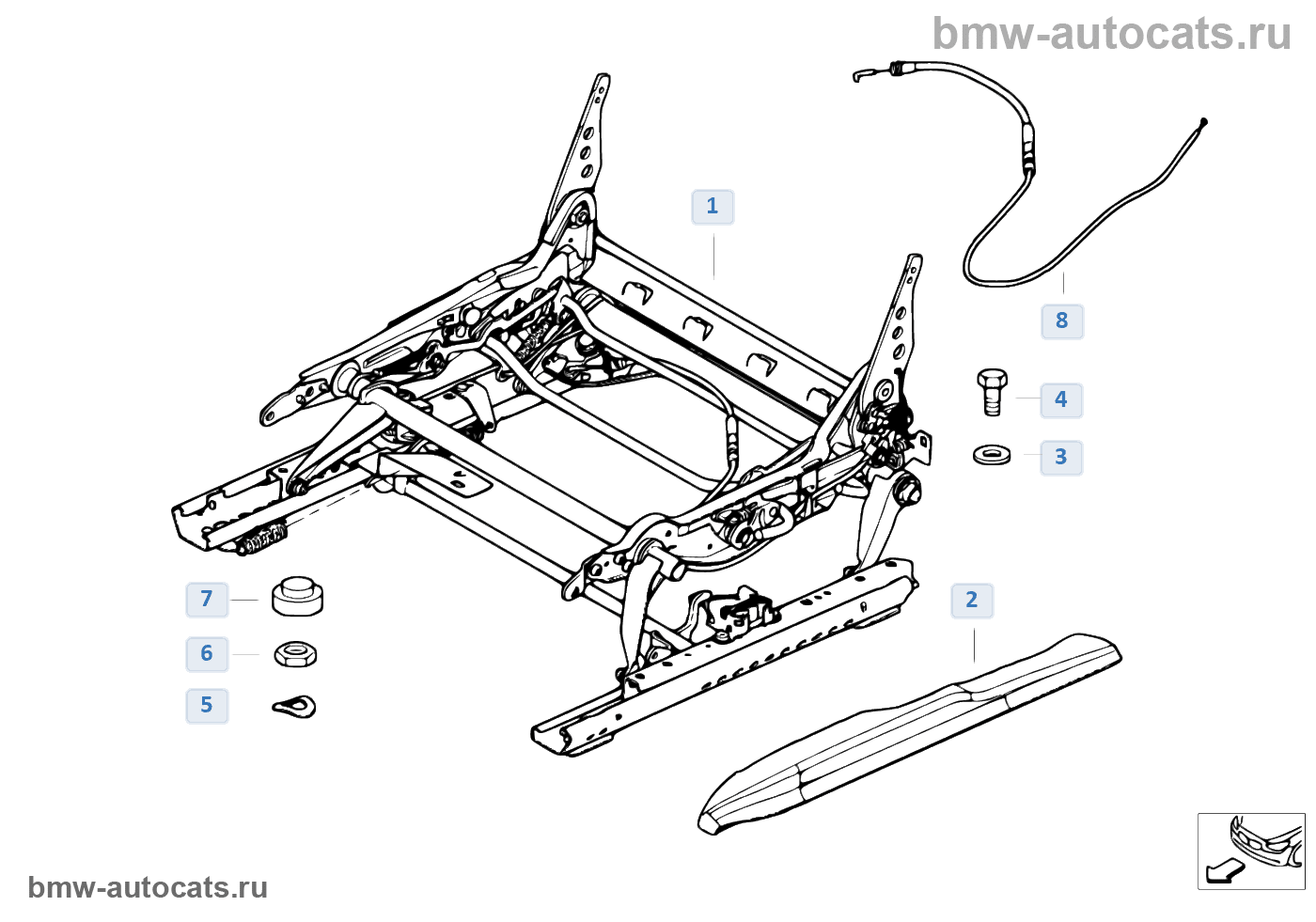 bmw-autocats.ru

1

8

4

3

7

6

5

2

bmw-autocats.ru