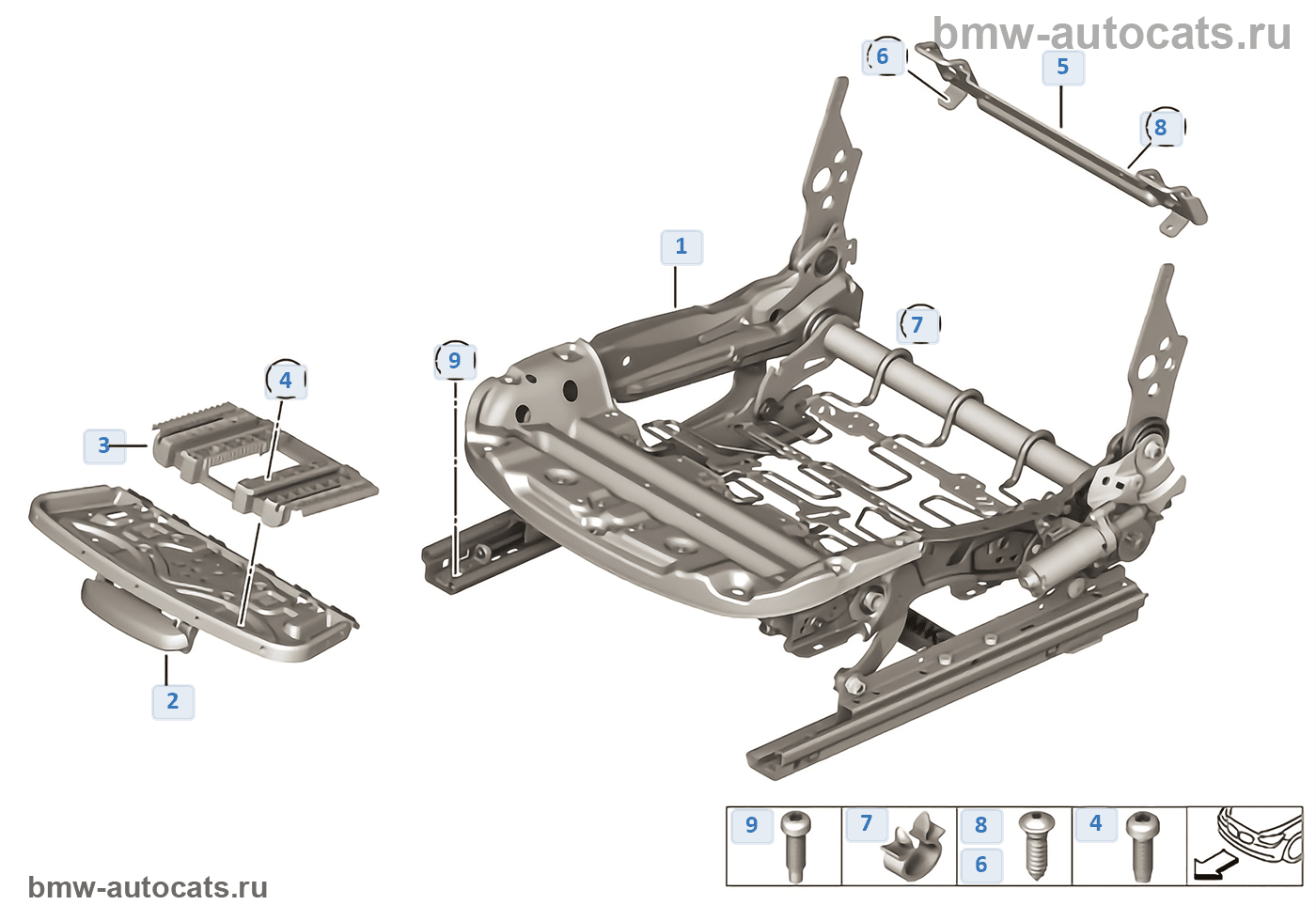 bmw-autocats.ru

6
5
8
1
7
9
4
3
2

9
7
8
6
4

bmw-autocats.ru