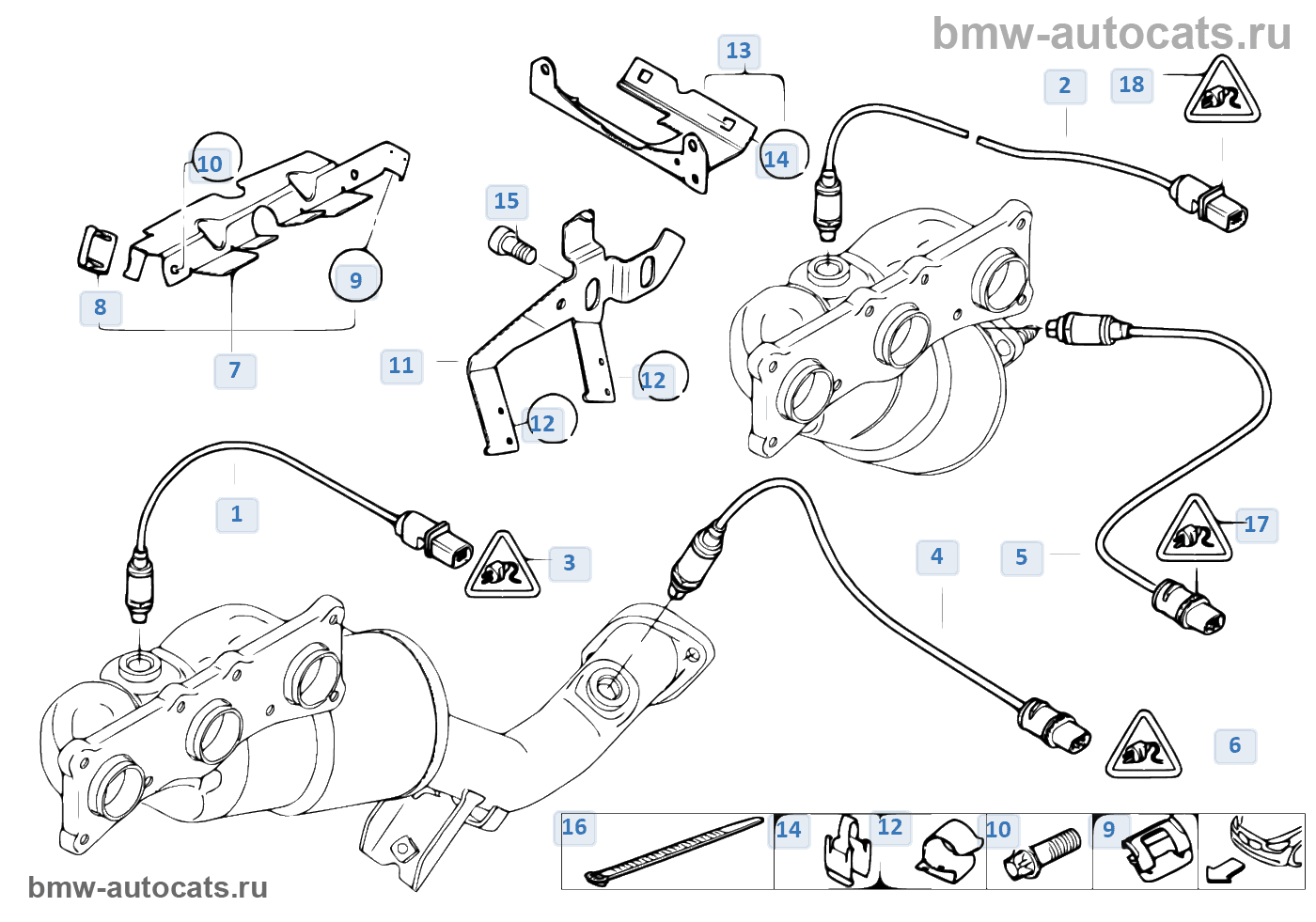 bmw-autocats.ru

13
2
18
10
14
15
9
8
7
11
12
12
1
3
4
5
17
6
16
14
12
10
9
bmw-autocats.ru