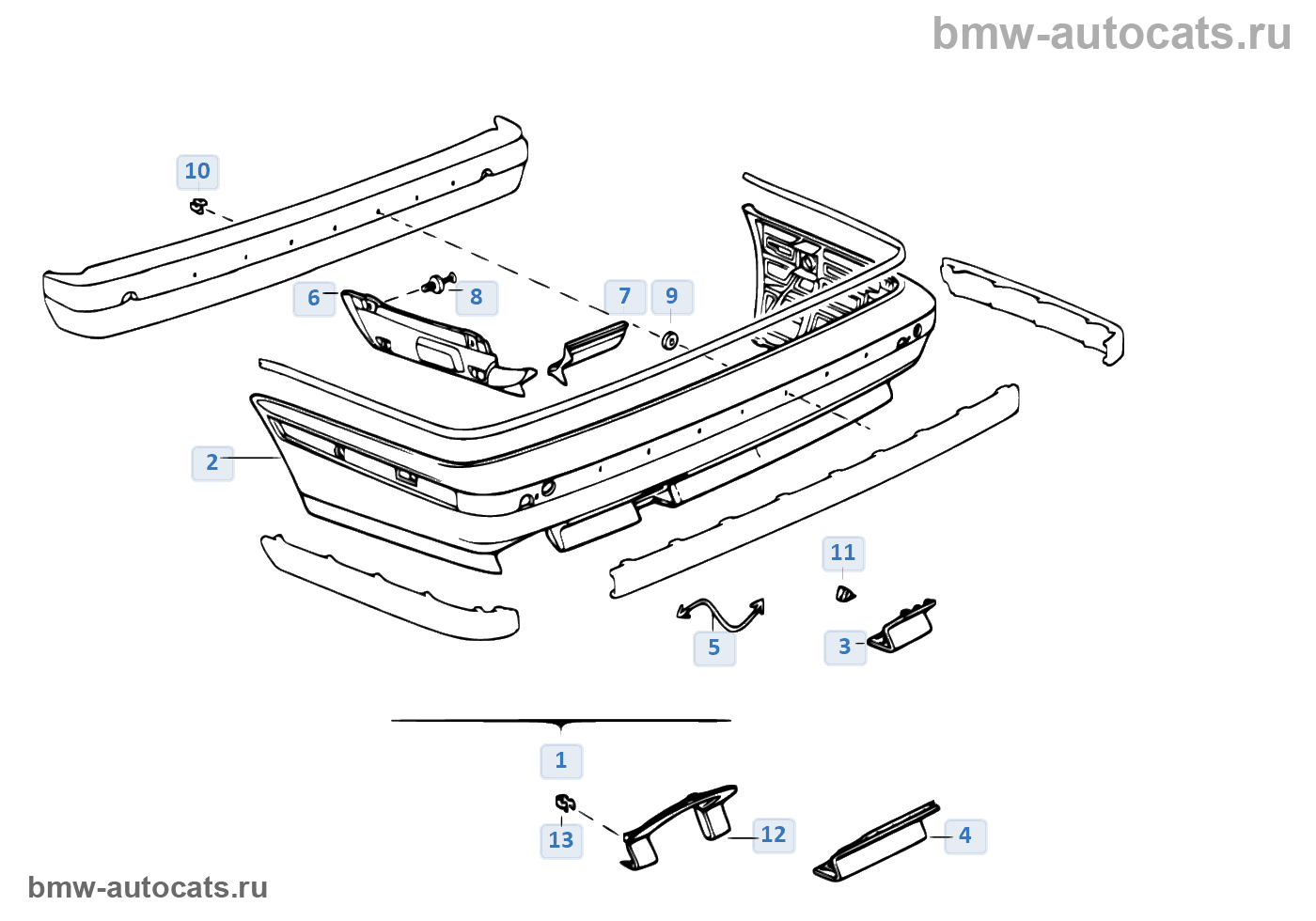 bmw-autocats.ru

10

6

8

7

9

2

11

5

3

1

13

12

4

bmw-autocats.ru