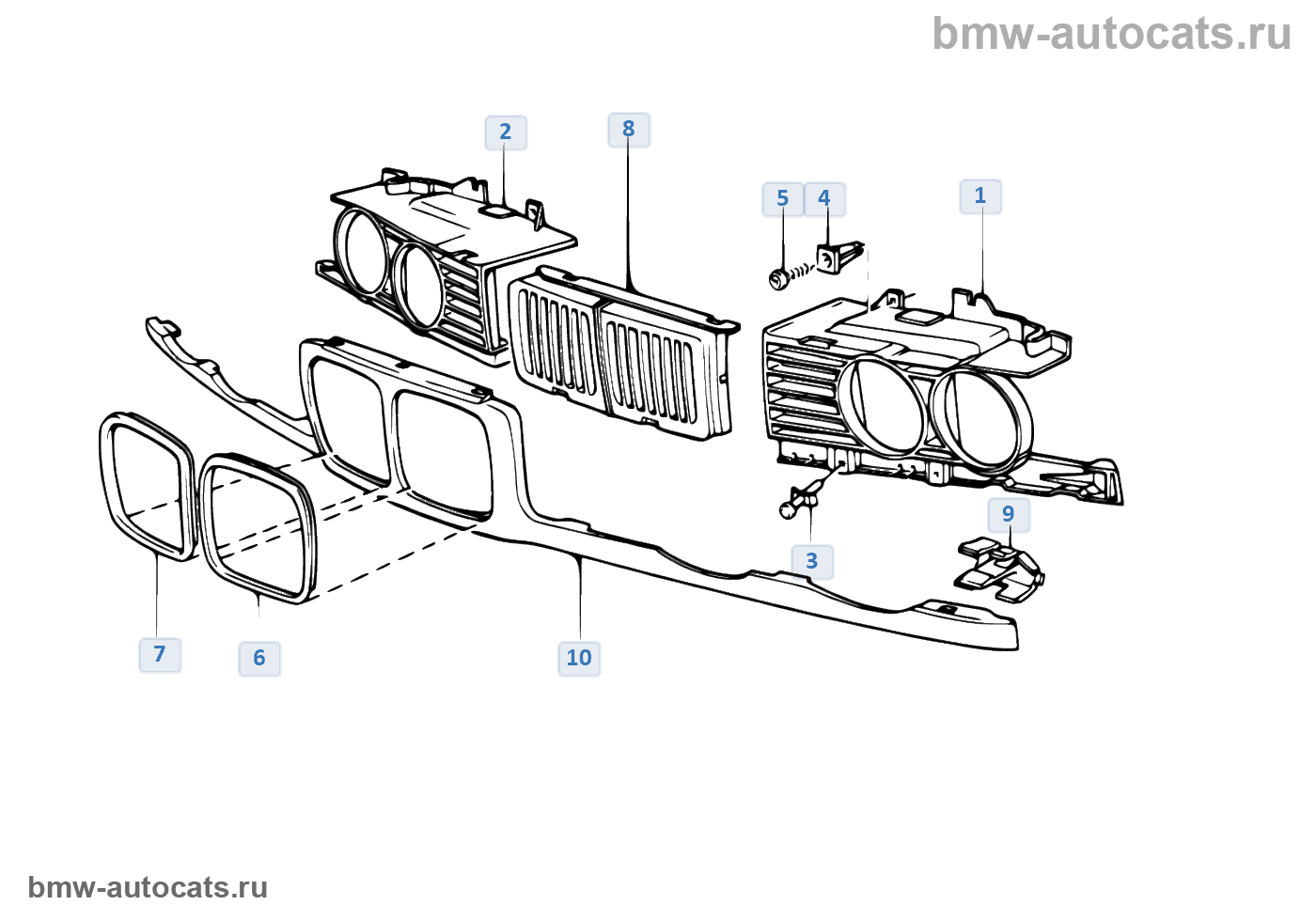 bmw-autocats.ru

2
8
5
4
1
9
3
7
6
10

bmw-autocats.ru