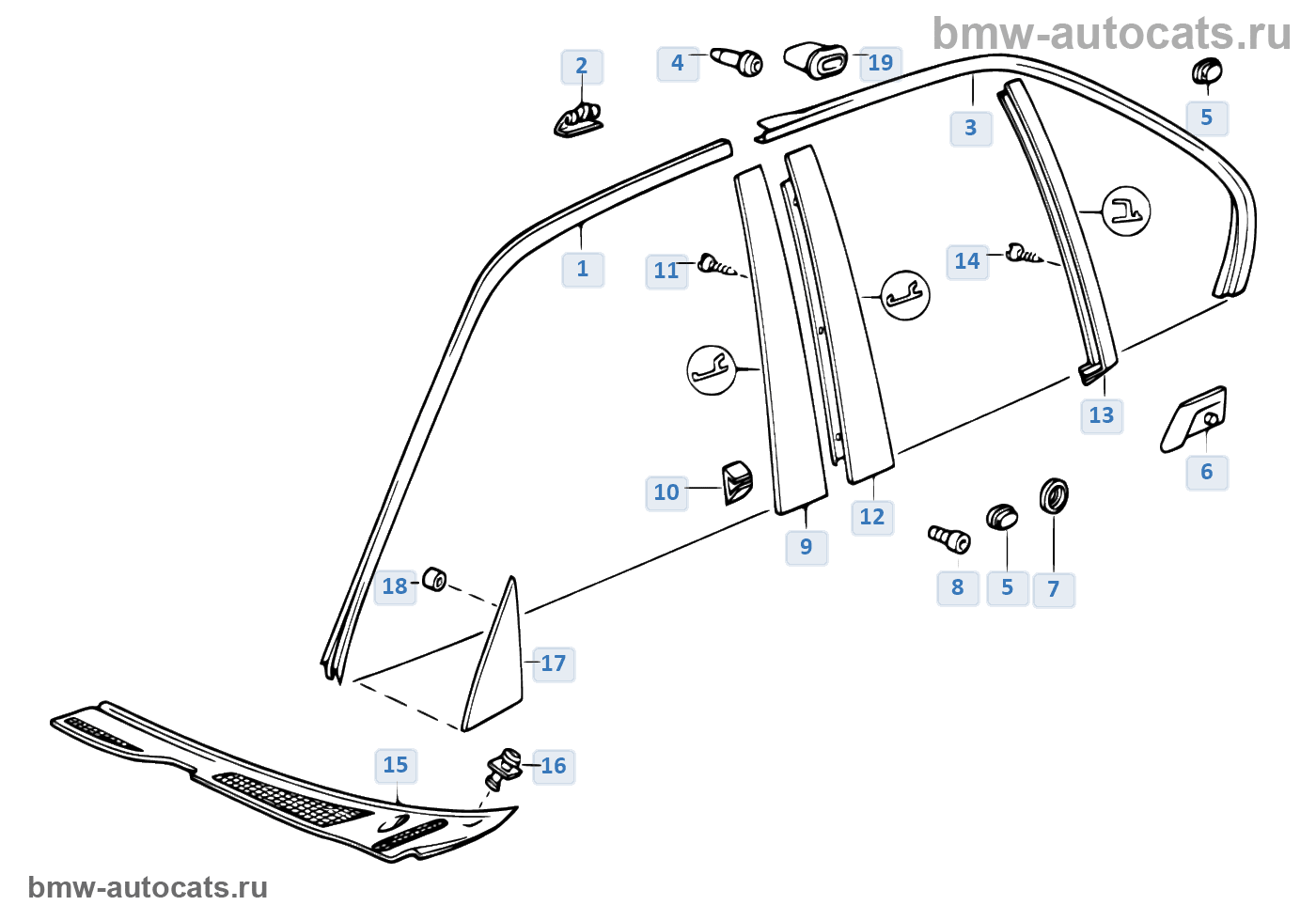 bmw-autocats.ru

2
4
19
3
5
1
11
14
13
6
10
12
9
8
5
7
18
17
15
16

bmw-autocats.ru