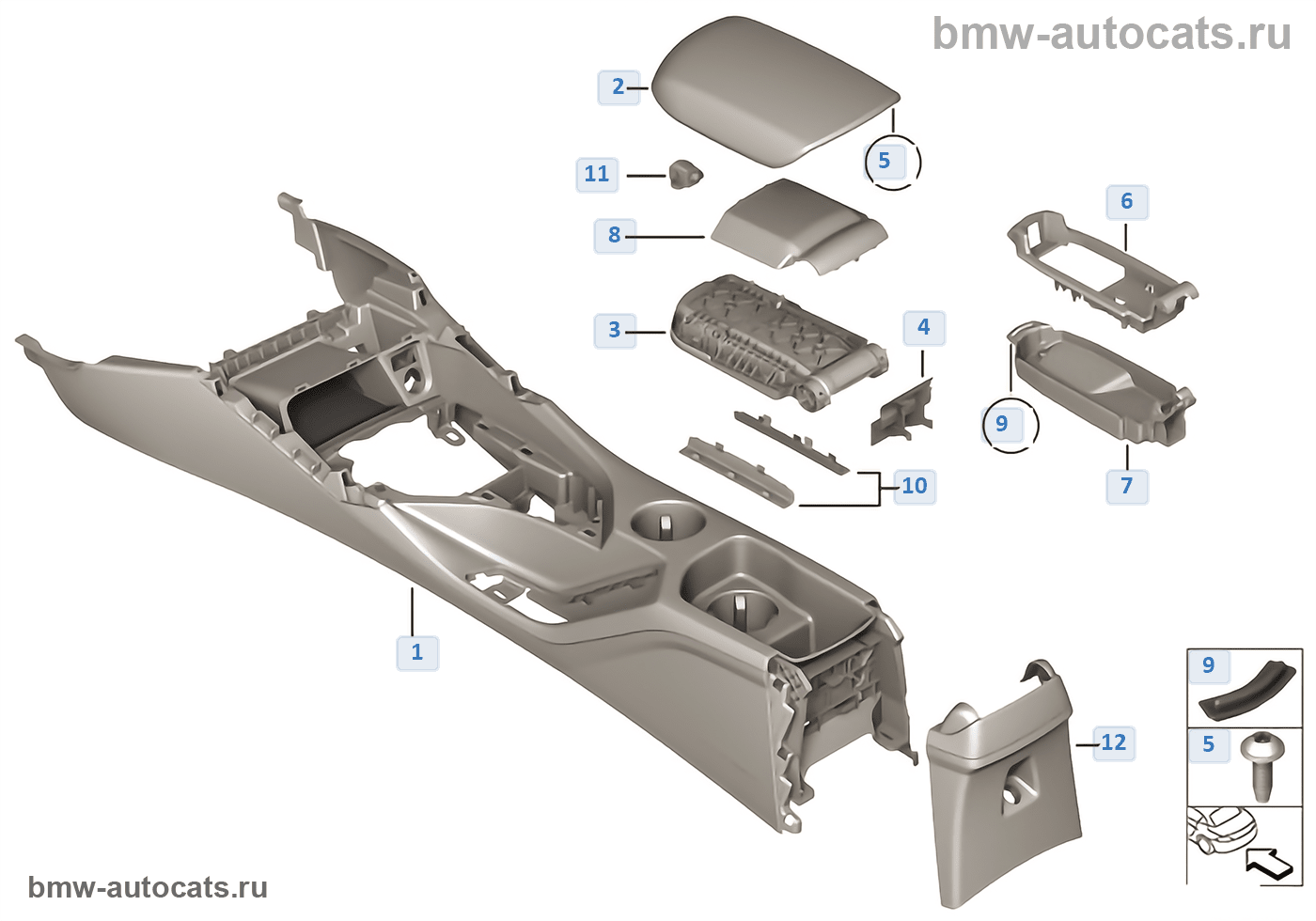 bmw-autocats.ru

2

5

11

8

6

3

4

9

10

7

1

12

9

5

bmw-autocats.ru