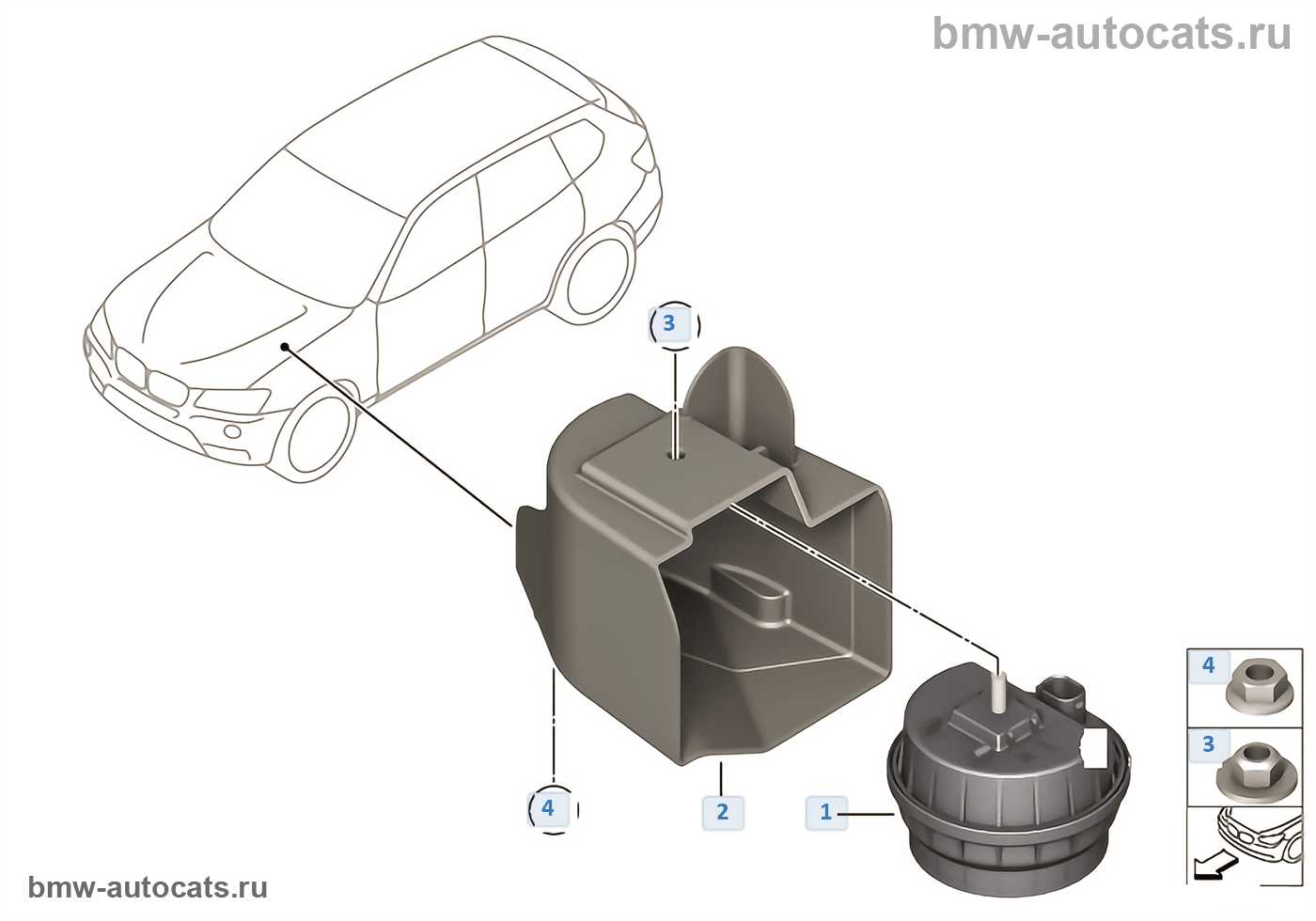 bmw-autocats.ru

3

4

2

1

4

3

bmw-autocats.ru