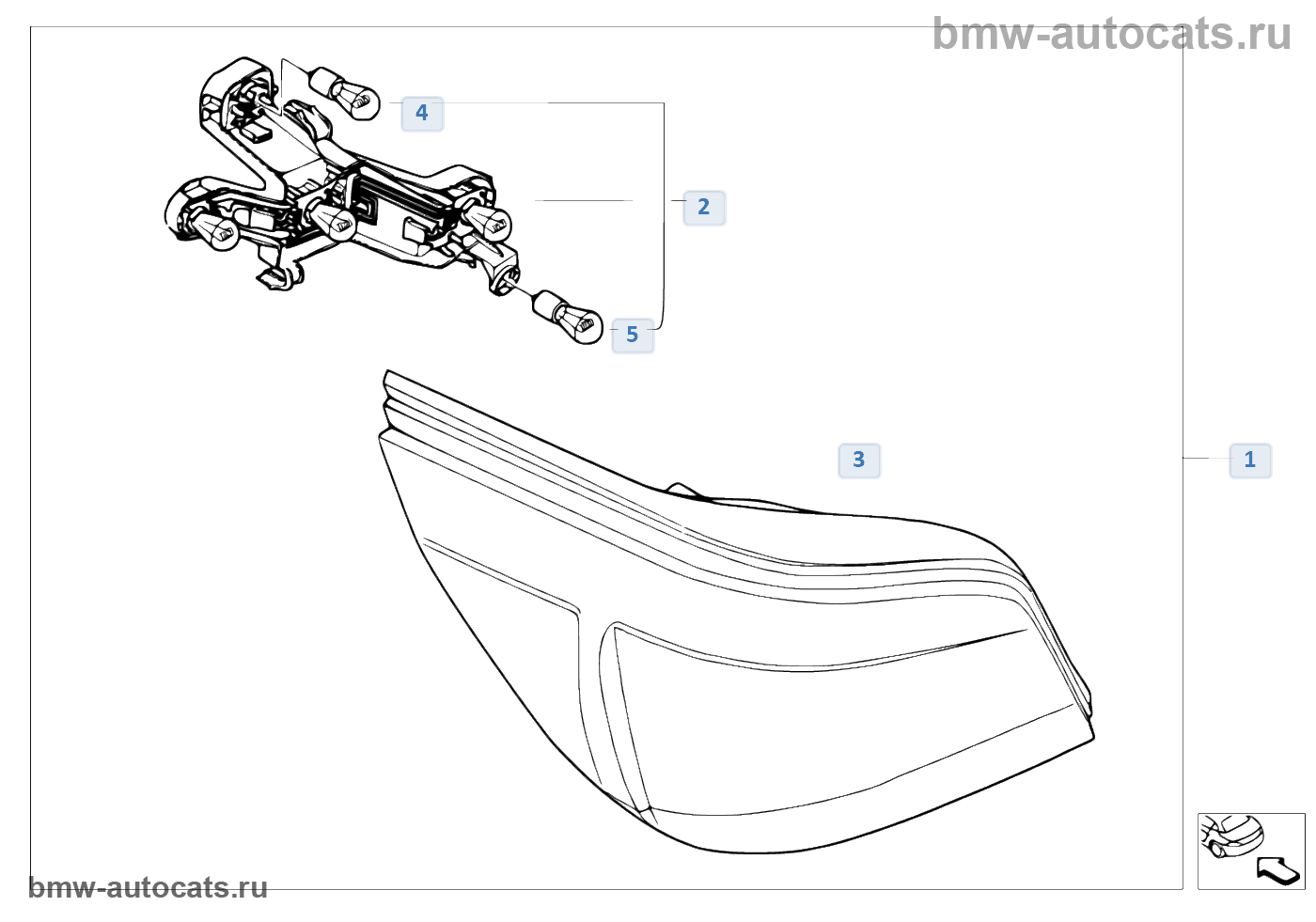 bmw-autocats.ru

4

2

5

3

1

bmw-autocats.ru