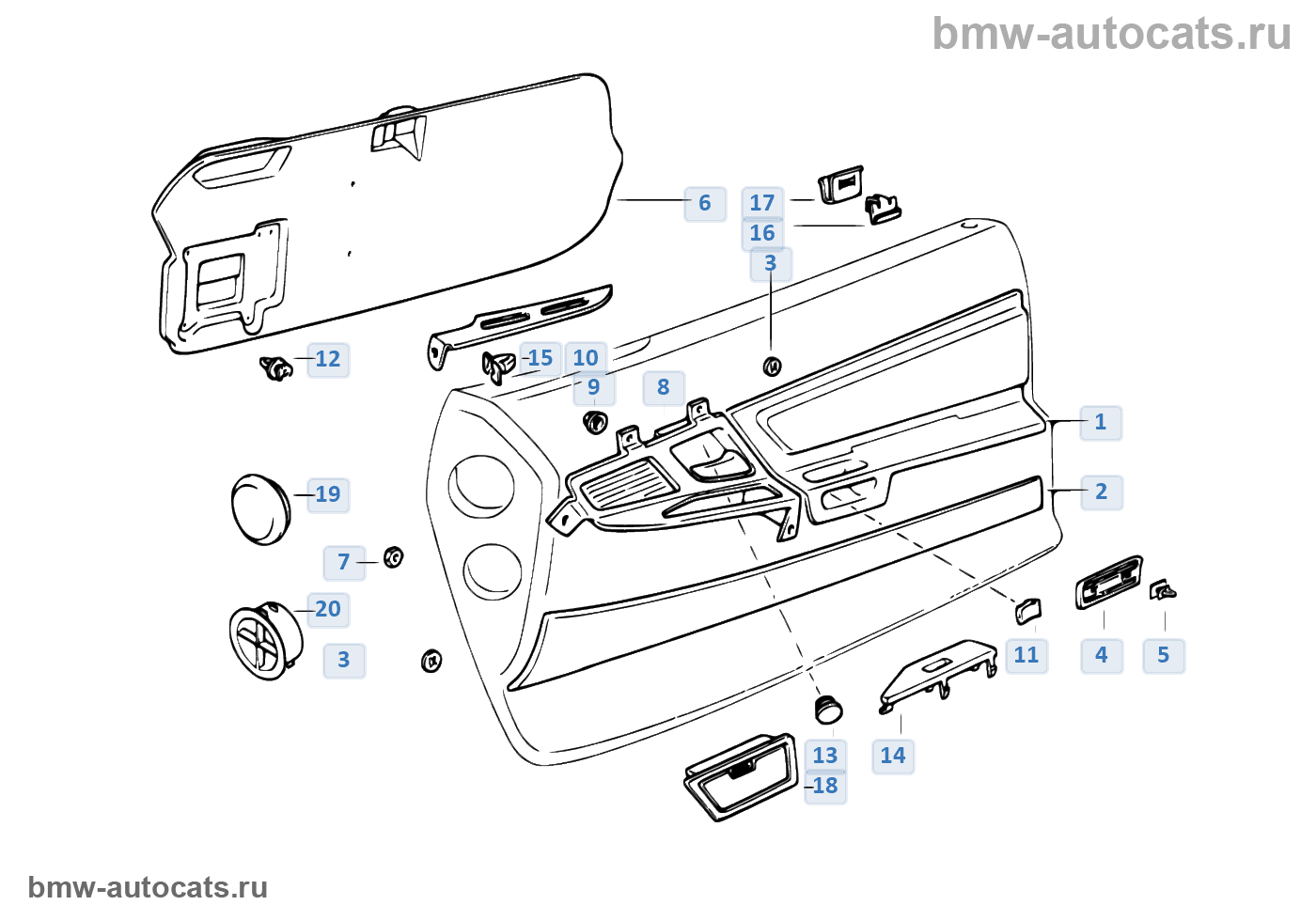 bmw-autocats.ru

6
17
16
3
12
15
10
9
8
1
2
19
7
20
3
11
4
5
13
14
18

bmw-autocats.ru