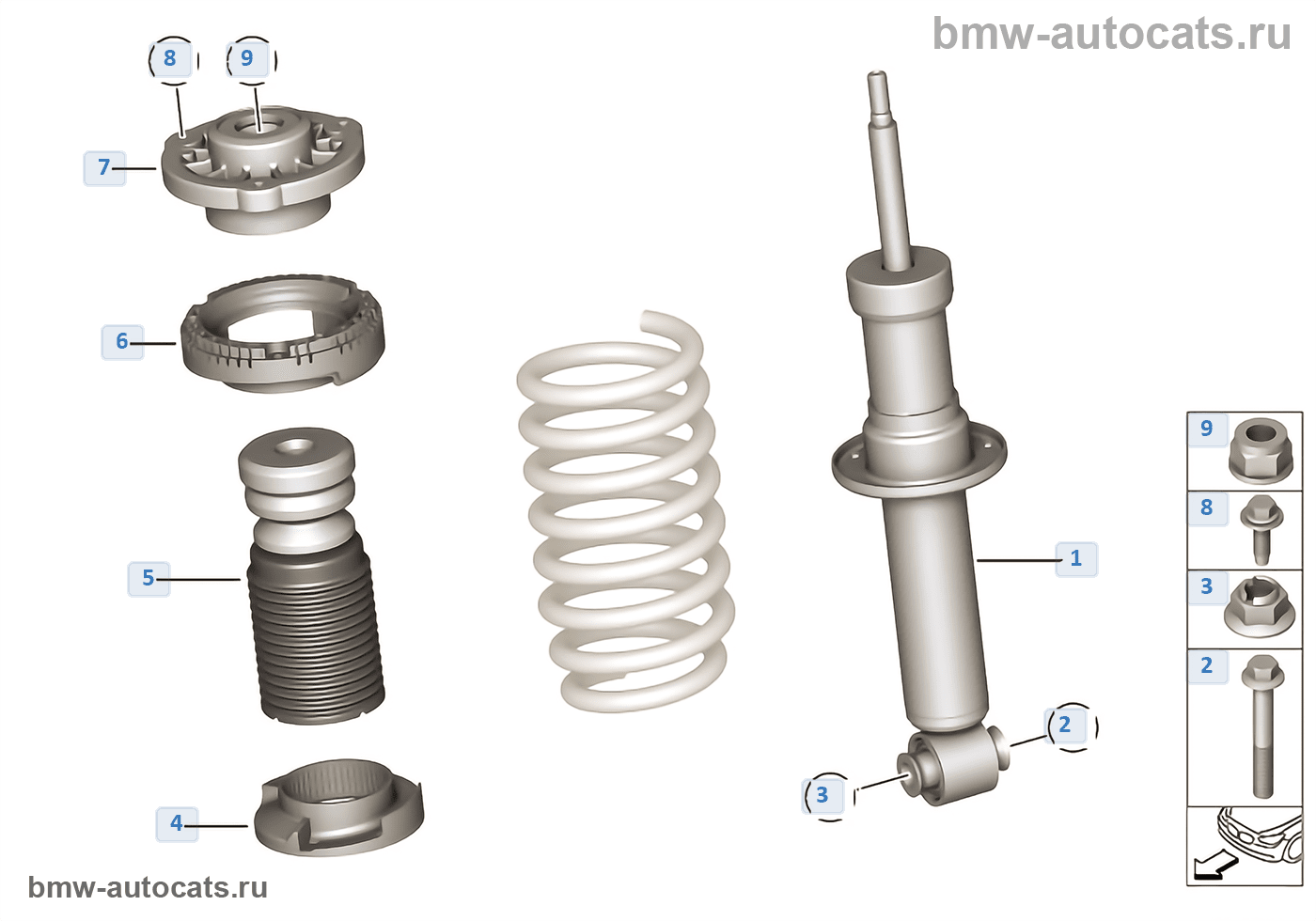 bmw-autocats.ru

8
9
7
6
5
4
1
2
3

9
8
3
2

bmw-autocats.ru