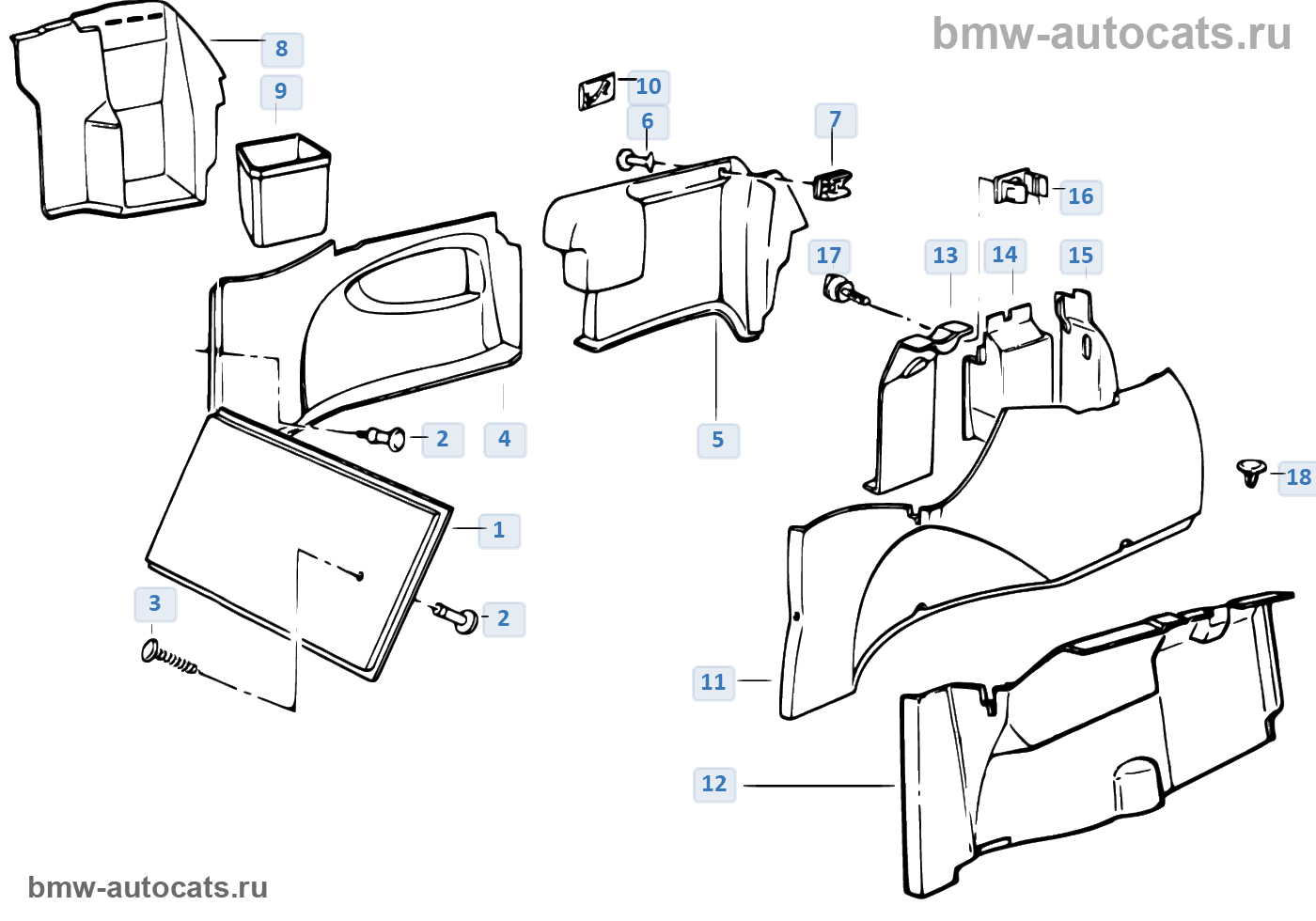 bmw-autocats.ru

8
9
10
6
7
16
17
13
14
15
2
4
5
18
1
3
2
11
12

bmw-autocats.ru