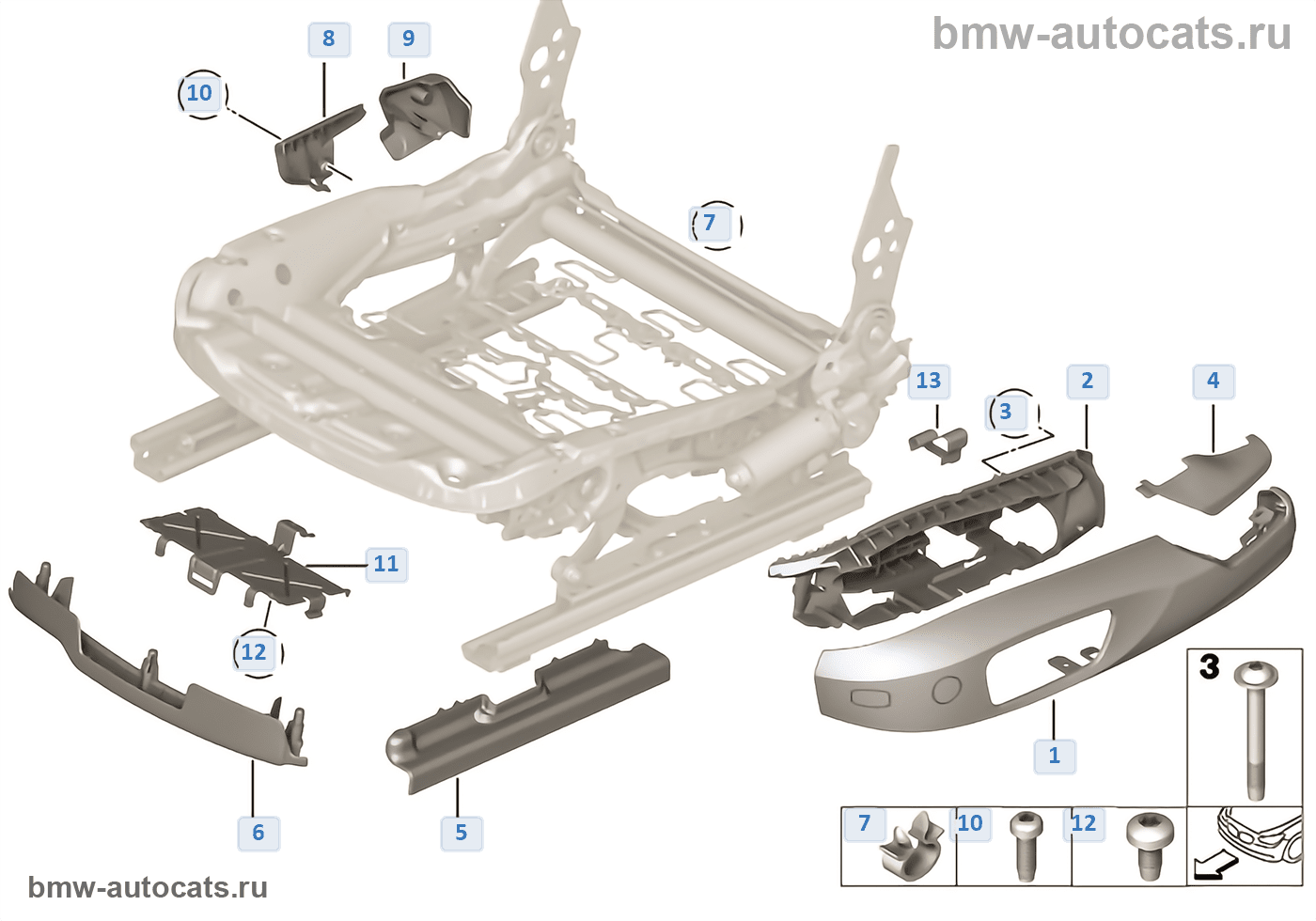 bmw-autocats.ru

8
9
10
7
13
3
2
4
11
12
6
5
1
3
7
10
12

bmw-autocats.ru