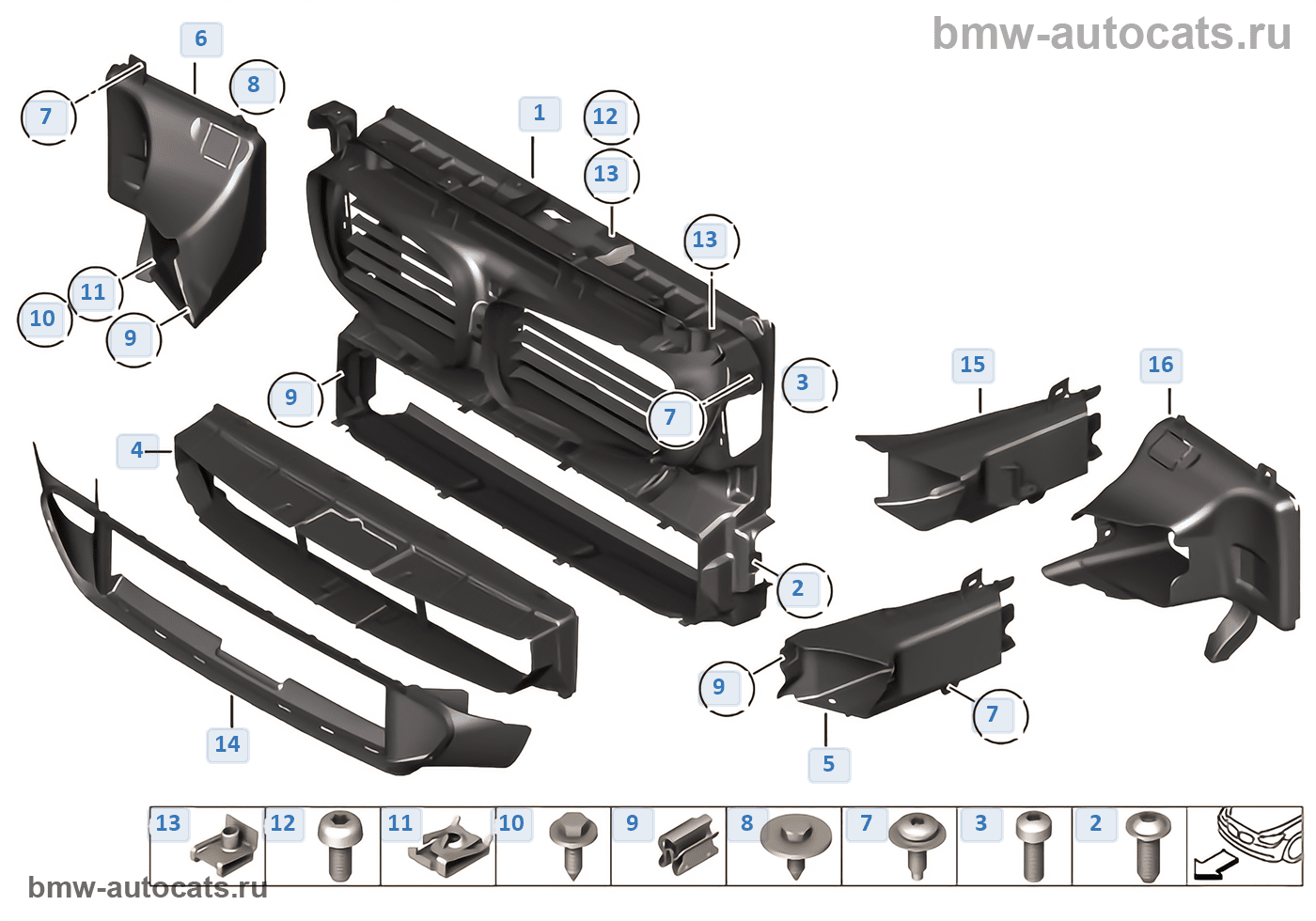 bmw-autocats.ru

6
8
7
1
12
13
13
11
10
9
9
3
7
15
16
4
2
9
7
5
14

13 12 11 10 9 8 7 3 2

bmw-autocats.ru