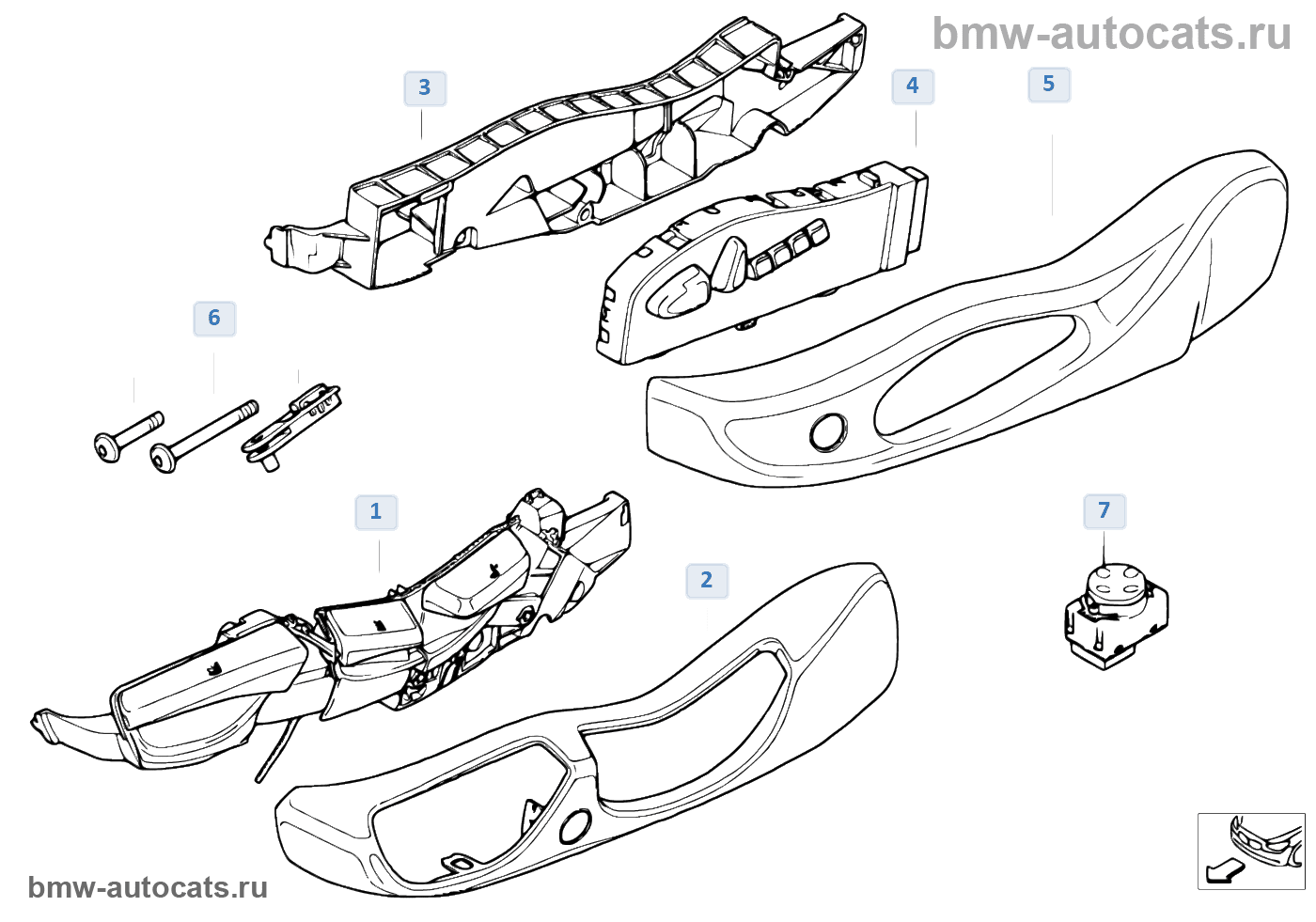 bmw-autocats.ru

3

4

5

6

1

2

7

bmw-autocats.ru