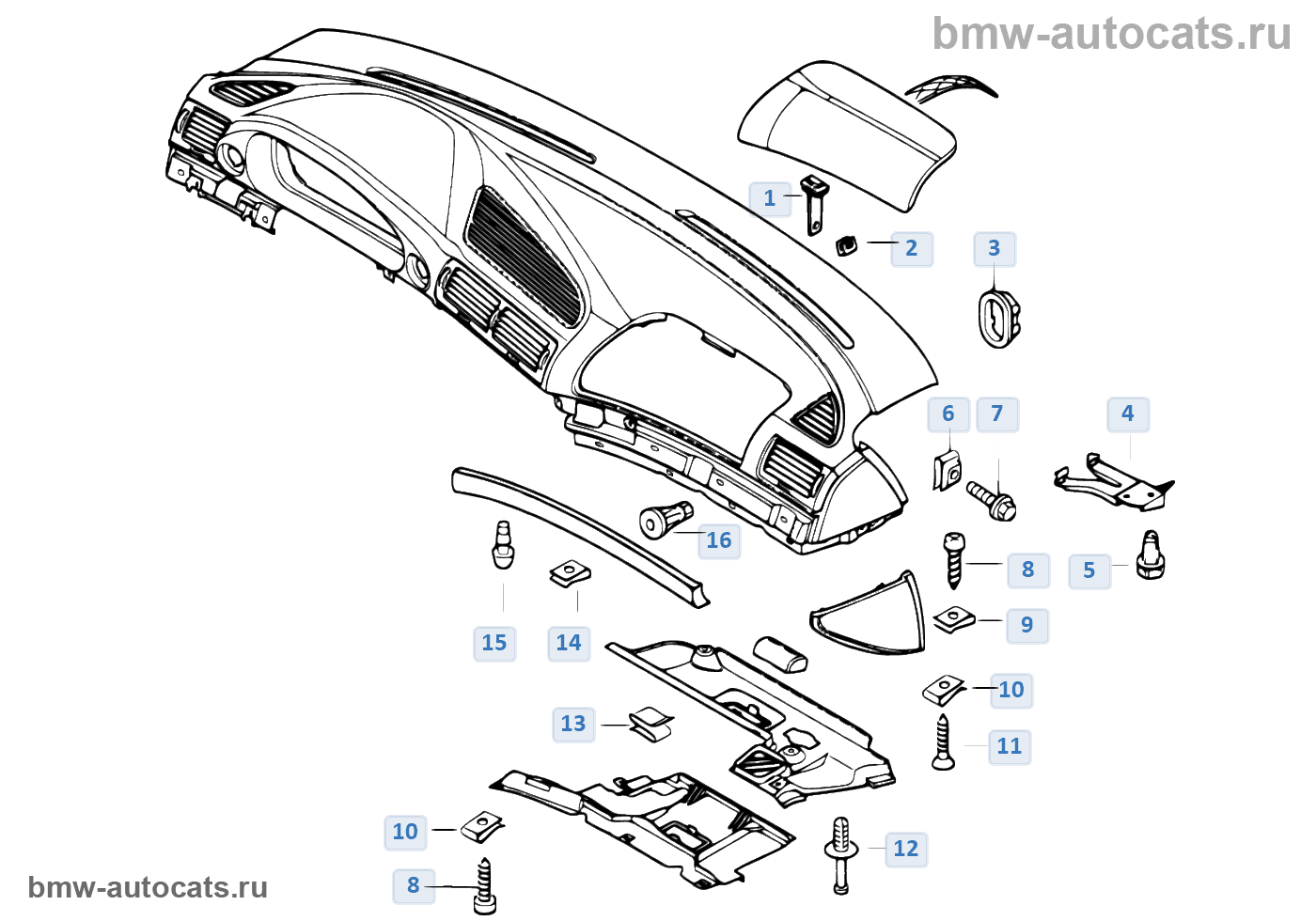 bmw-autocats.ru

1
2
3
6
7
4
16
8
5
15
14
9
10
13
11
10
12
8

bmw-autocats.ru