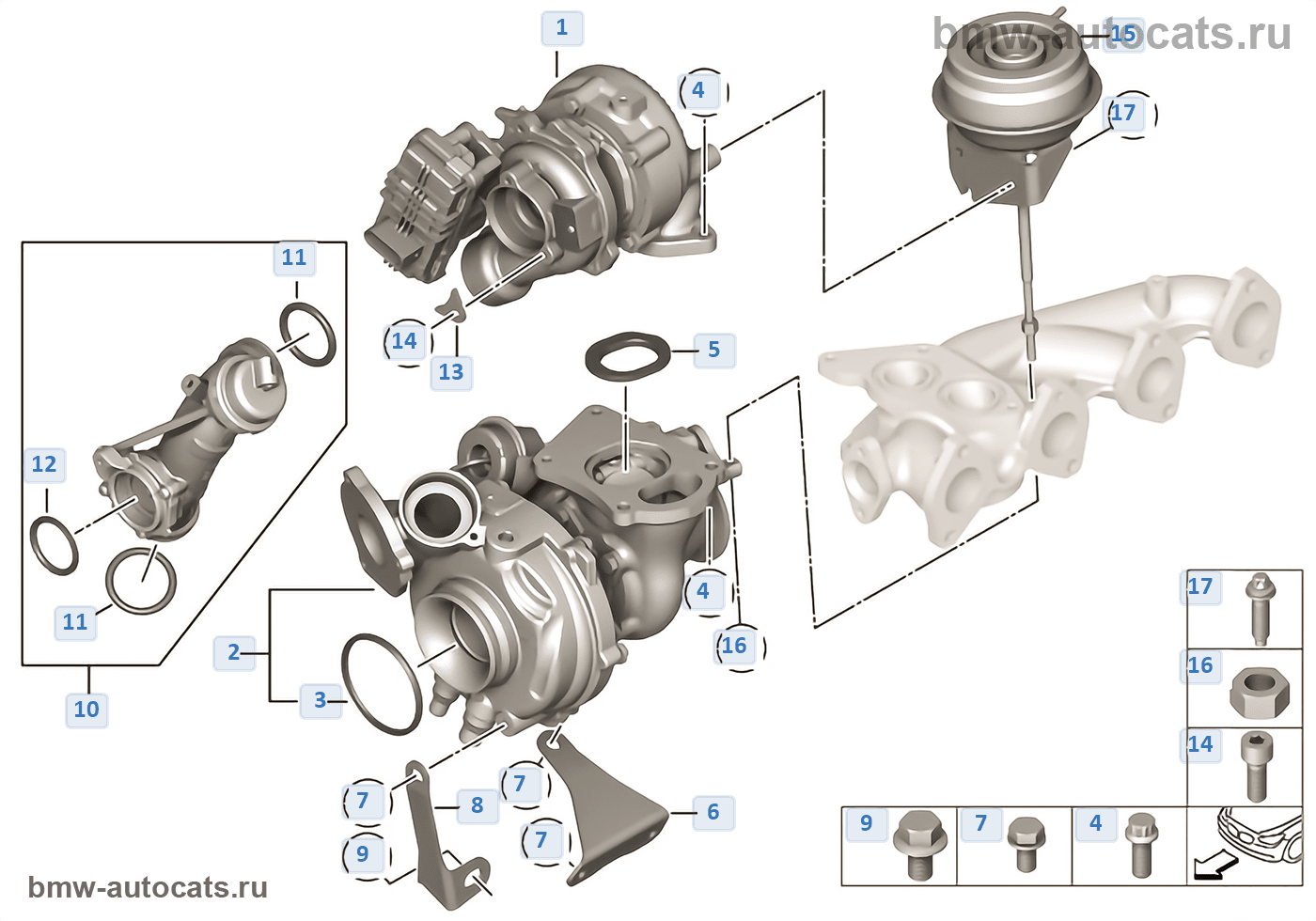 bmw-autocats.ru

1
4
15
17
11
14
13
5
12
11
10
2
3
4
16
7
8
7
9
7
6
17
16
14
9
7
4

bmw-autocats.ru