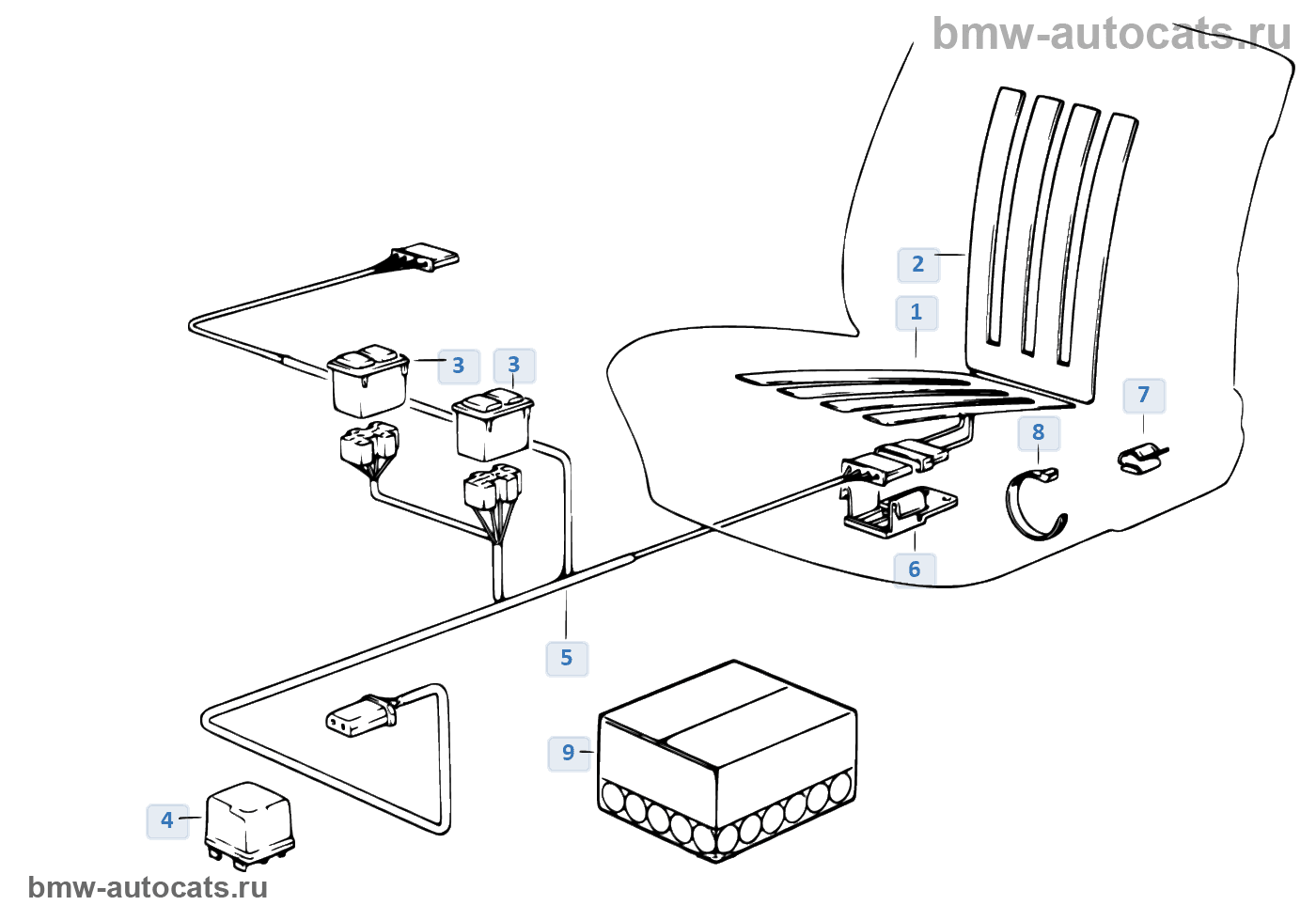 bmw-autocats.ru

2

1

3

3

7

8

6

5

9

4

bmw-autocats.ru