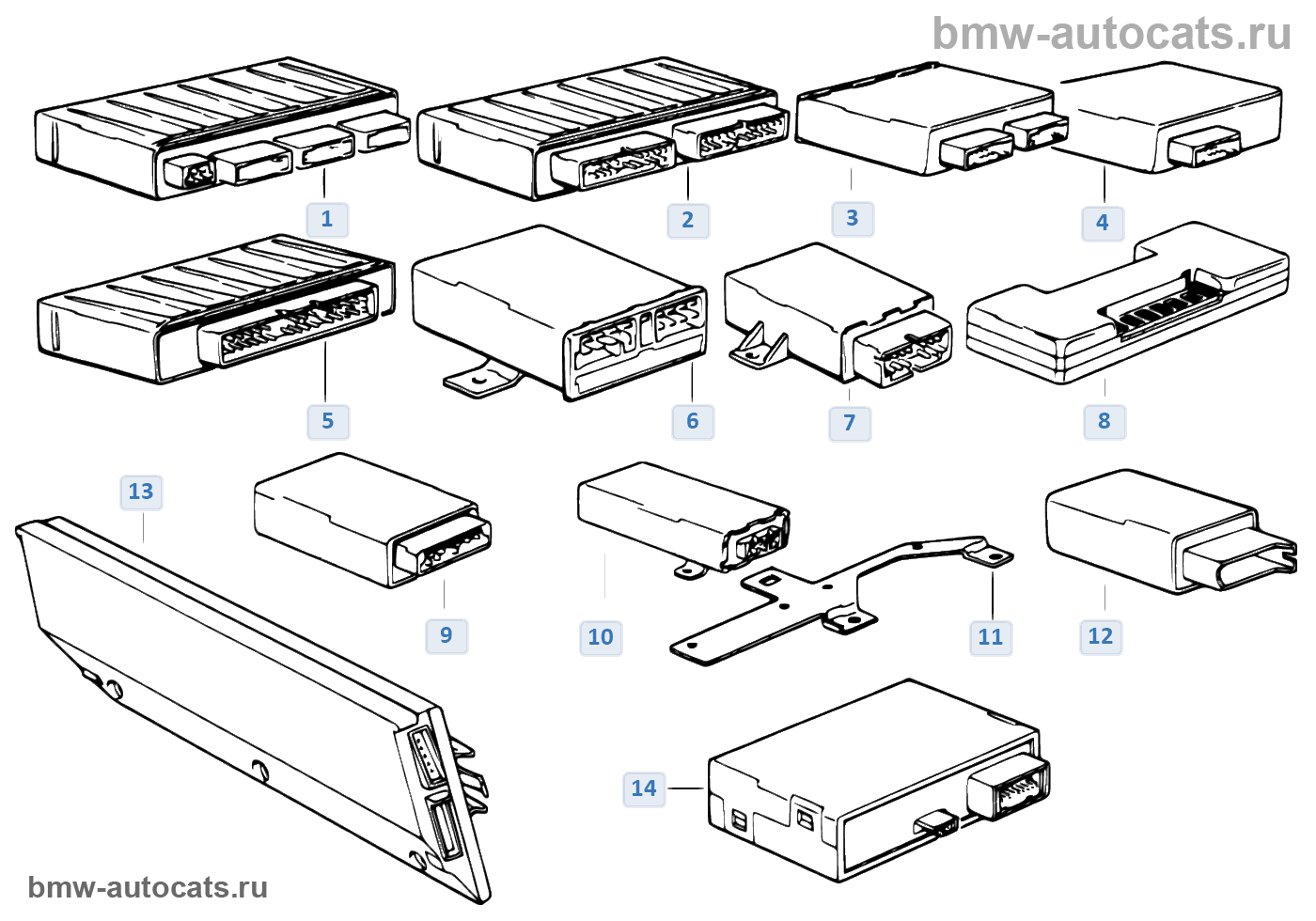 bmw-autocats.ru

1
2
3
4
5
6
7
8
13
9
10
11
12
14

bmw-autocats.ru