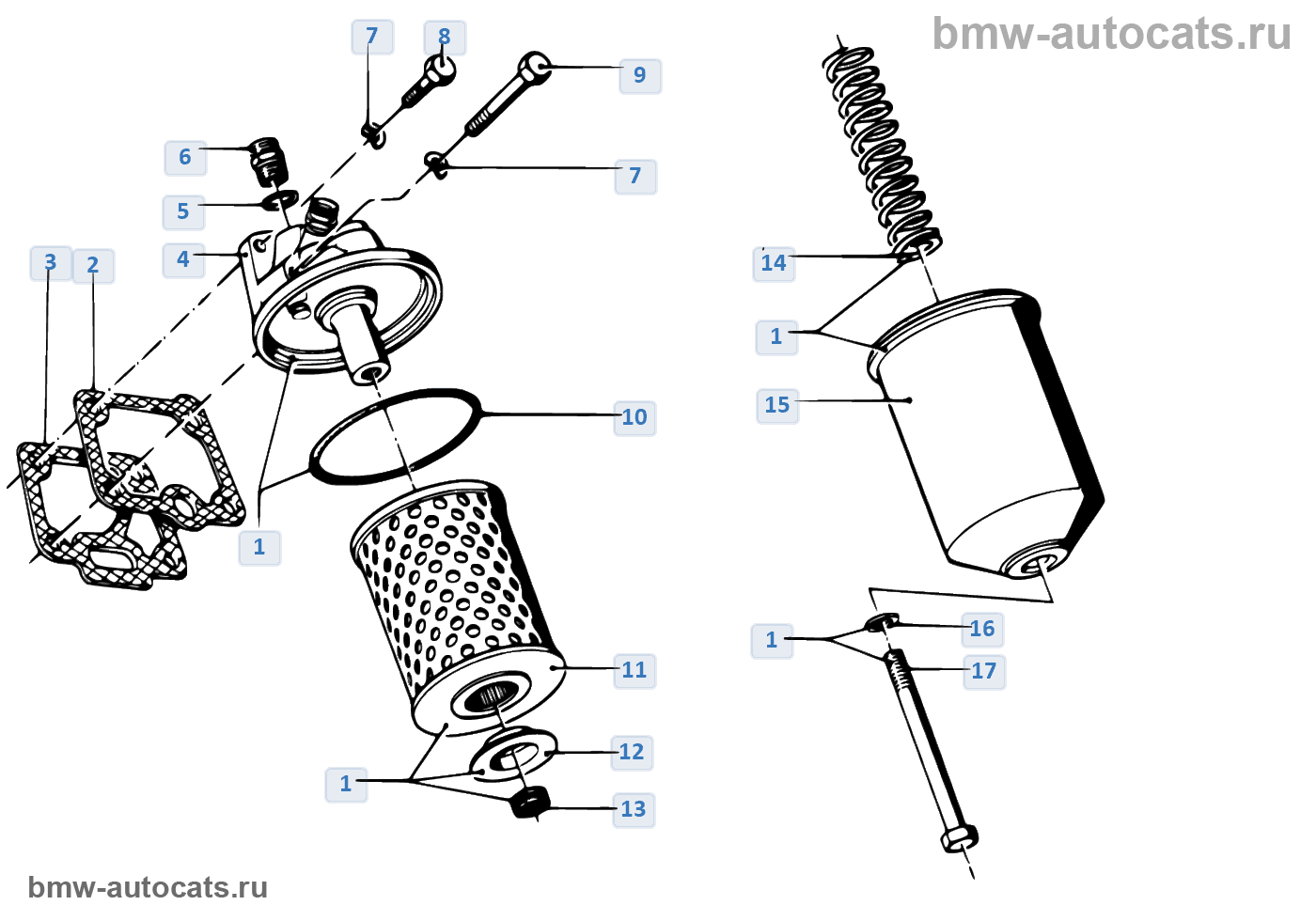 bmw-autocats.ru

7
8
9
6
7
5
4
3
2
10
1
11
12
1
13
14
1
15
1
16
17

bmw-autocats.ru