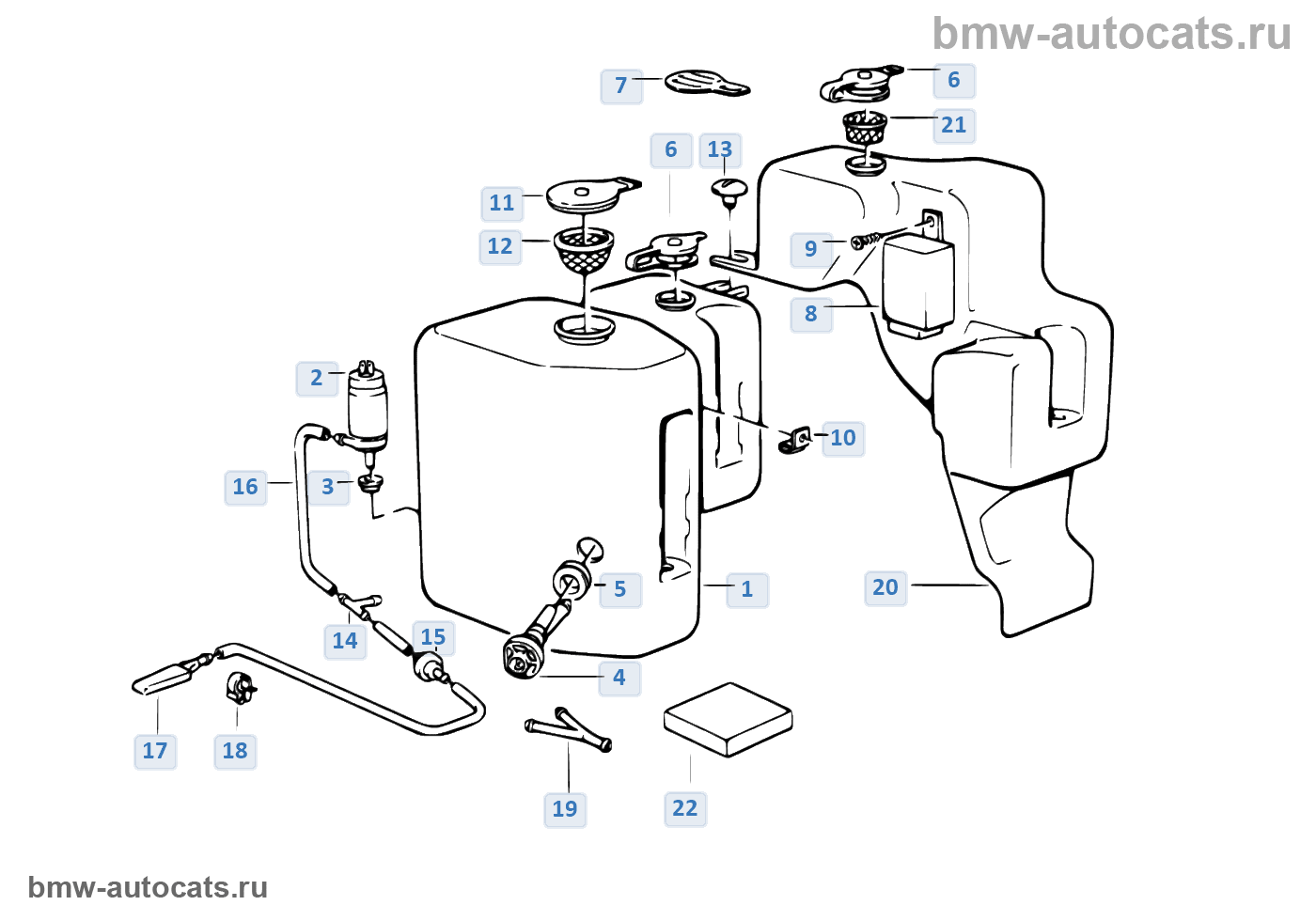 bmw-autocats.ru

7
6
21
6
13
11
12
9
8
2
10
16
3
5
1
20
14
15
4
17
18
19
22

bmw-autocats.ru