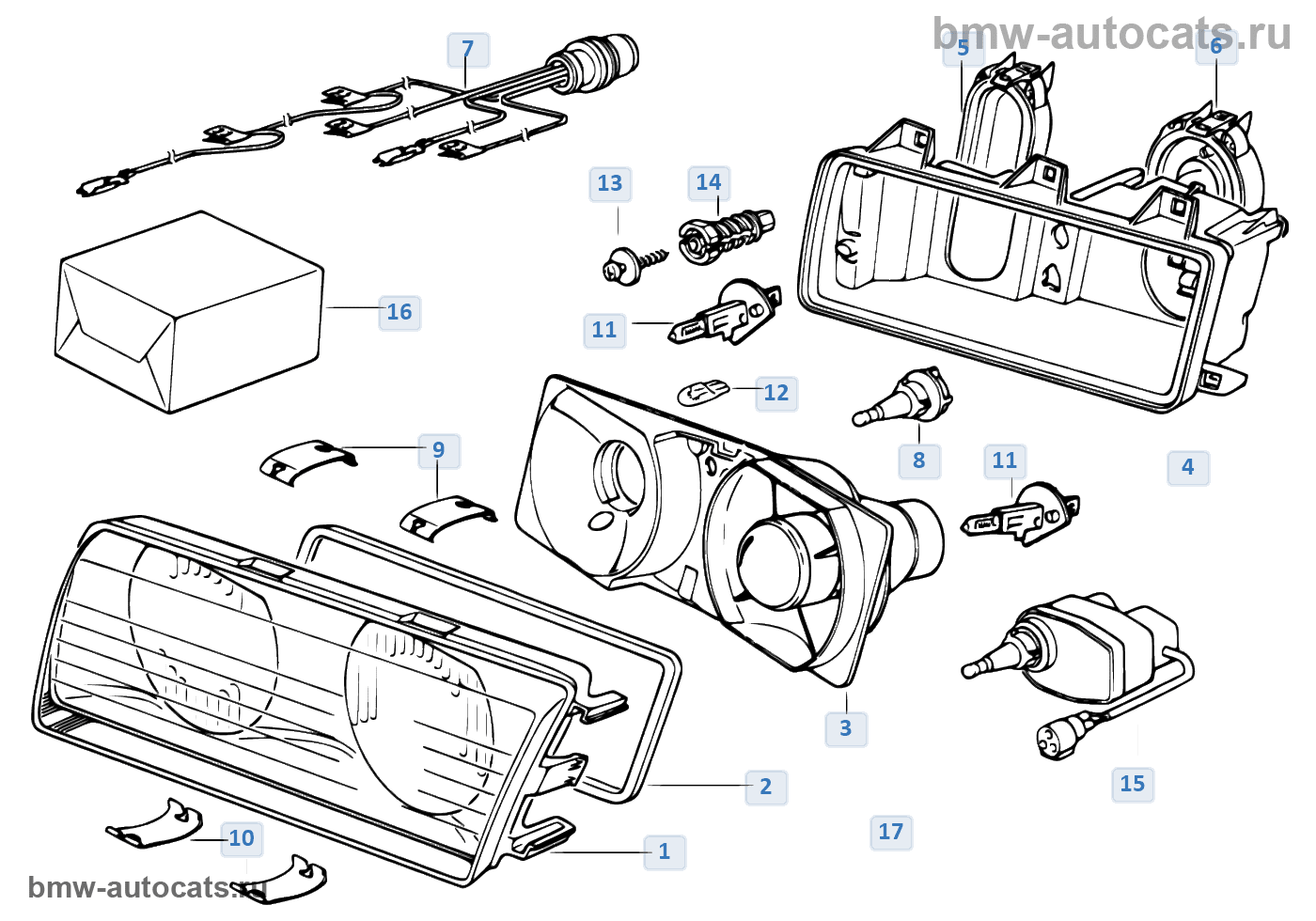 bmw-autocats.ru

7

5

6

13

14

16

11

12

9

8

11

4

3

15

2

17

10

1

bmw-autocats.ru