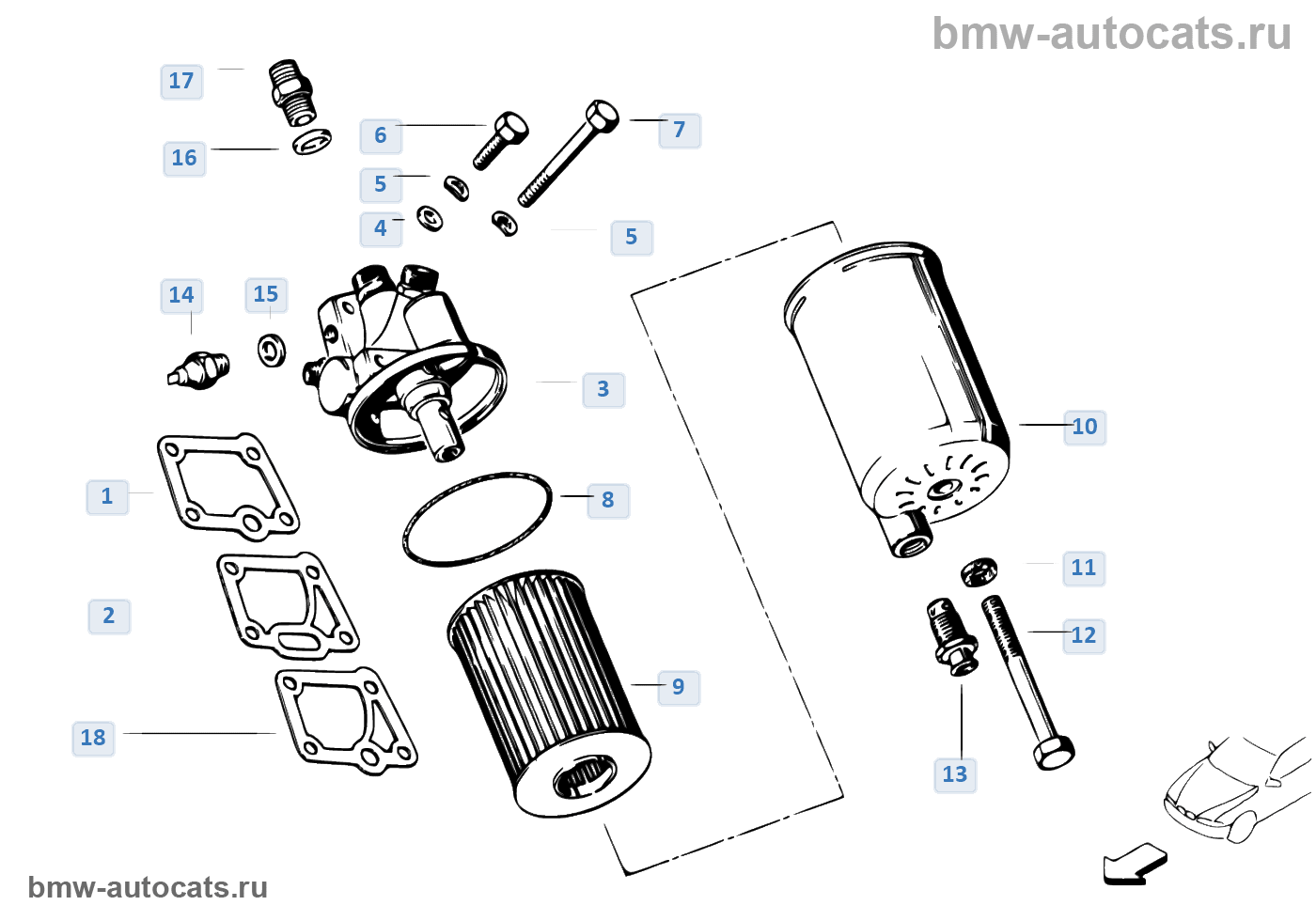 bmw-autocats.ru

17

16

6

7

5

4

5

14

15

3

10

1

8

11

2

12

9

18

13

bmw-autocats.ru