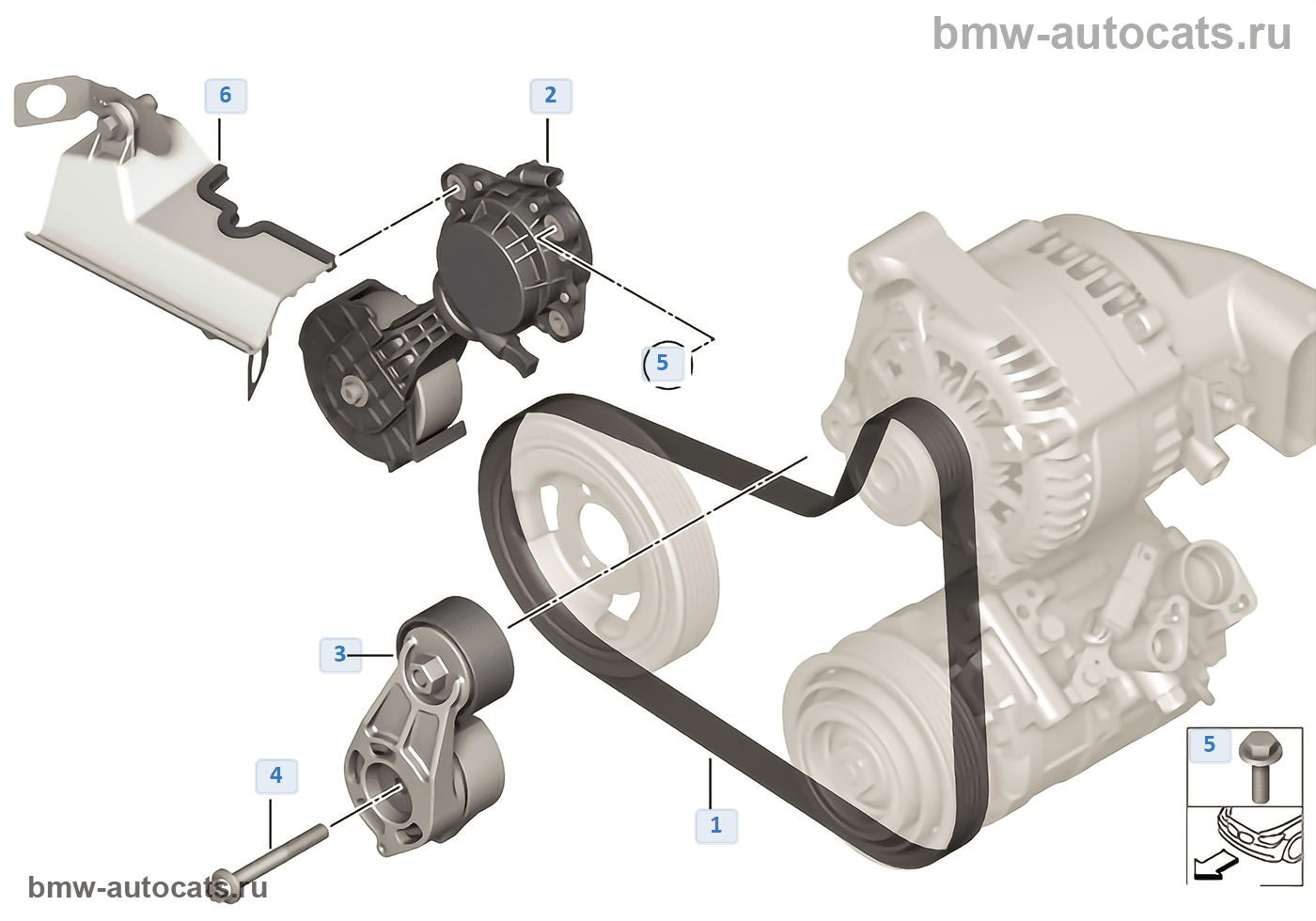 bmw-autocats.ru

6

2

5

3

4

1

5

bmw-autocats.ru