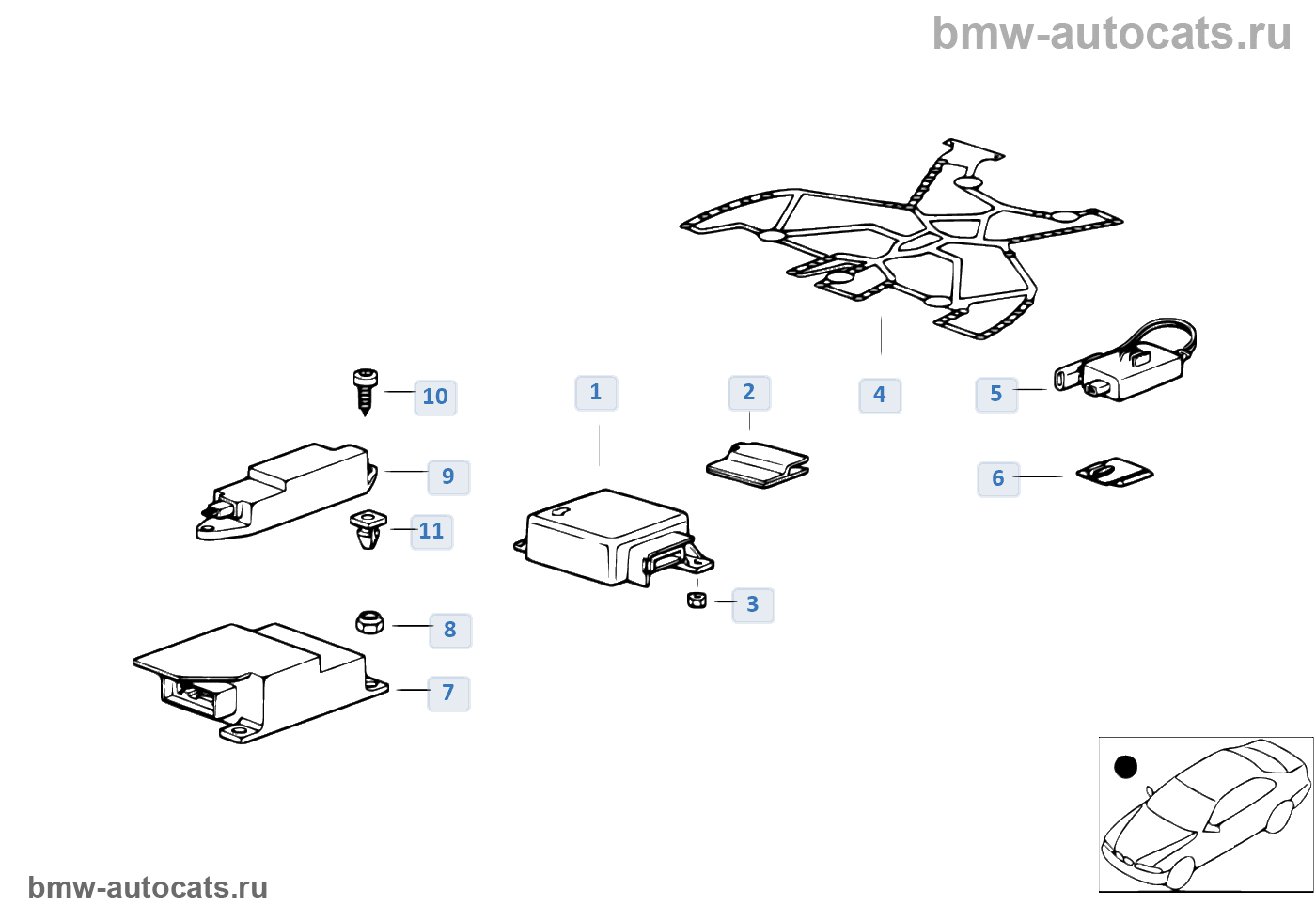 bmw-autocats.ru

10
1
2
4
5
9
6
11
3
8
7

bmw-autocats.ru