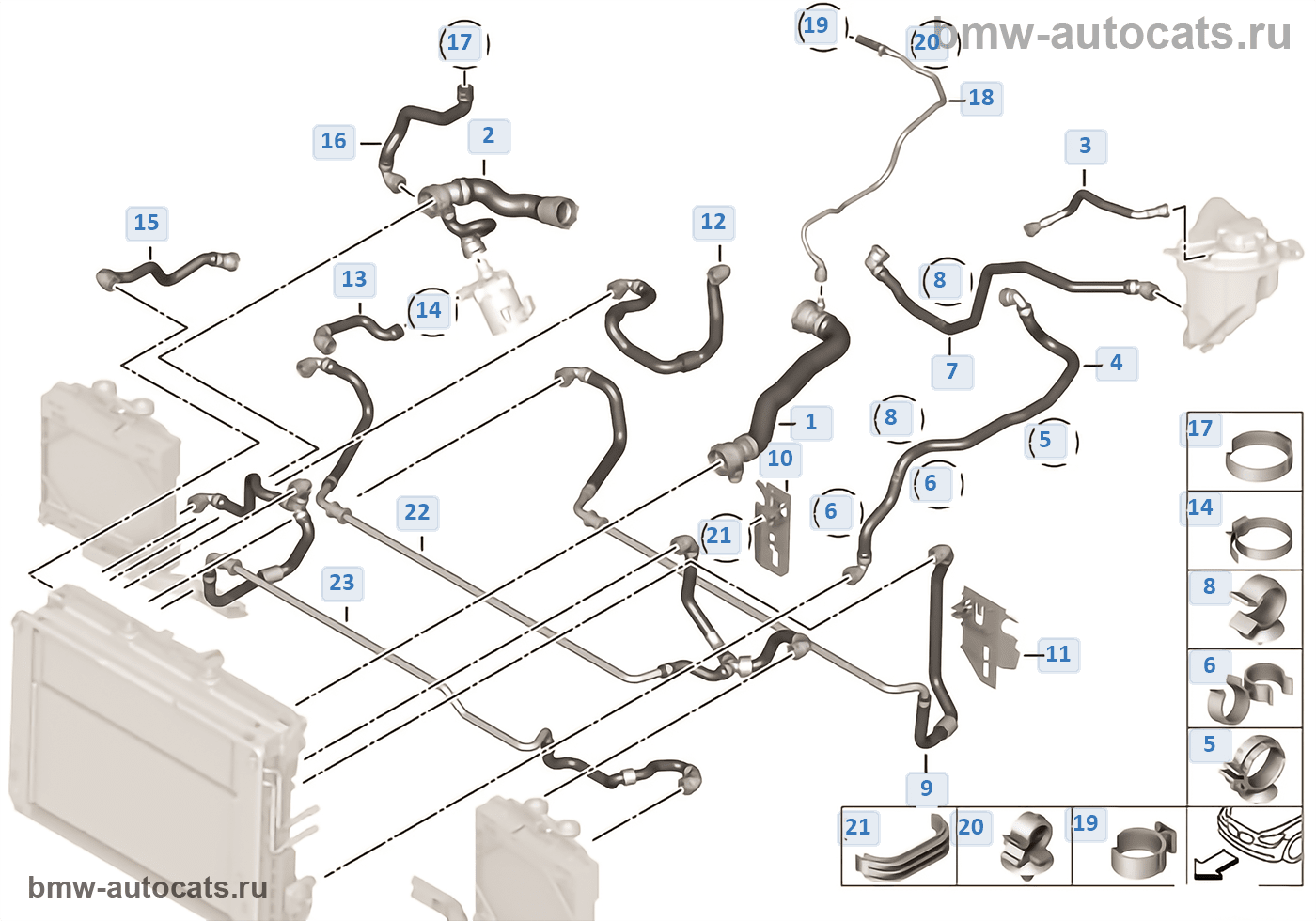 bmw-autocats.ru

17
19
20
18
16
2
3
15
12
13
14
8
7
4
1
8
5
10
6
6
21
22
23
11
9
17
14
8
6
5
21
20
19

bmw-autocats.ru