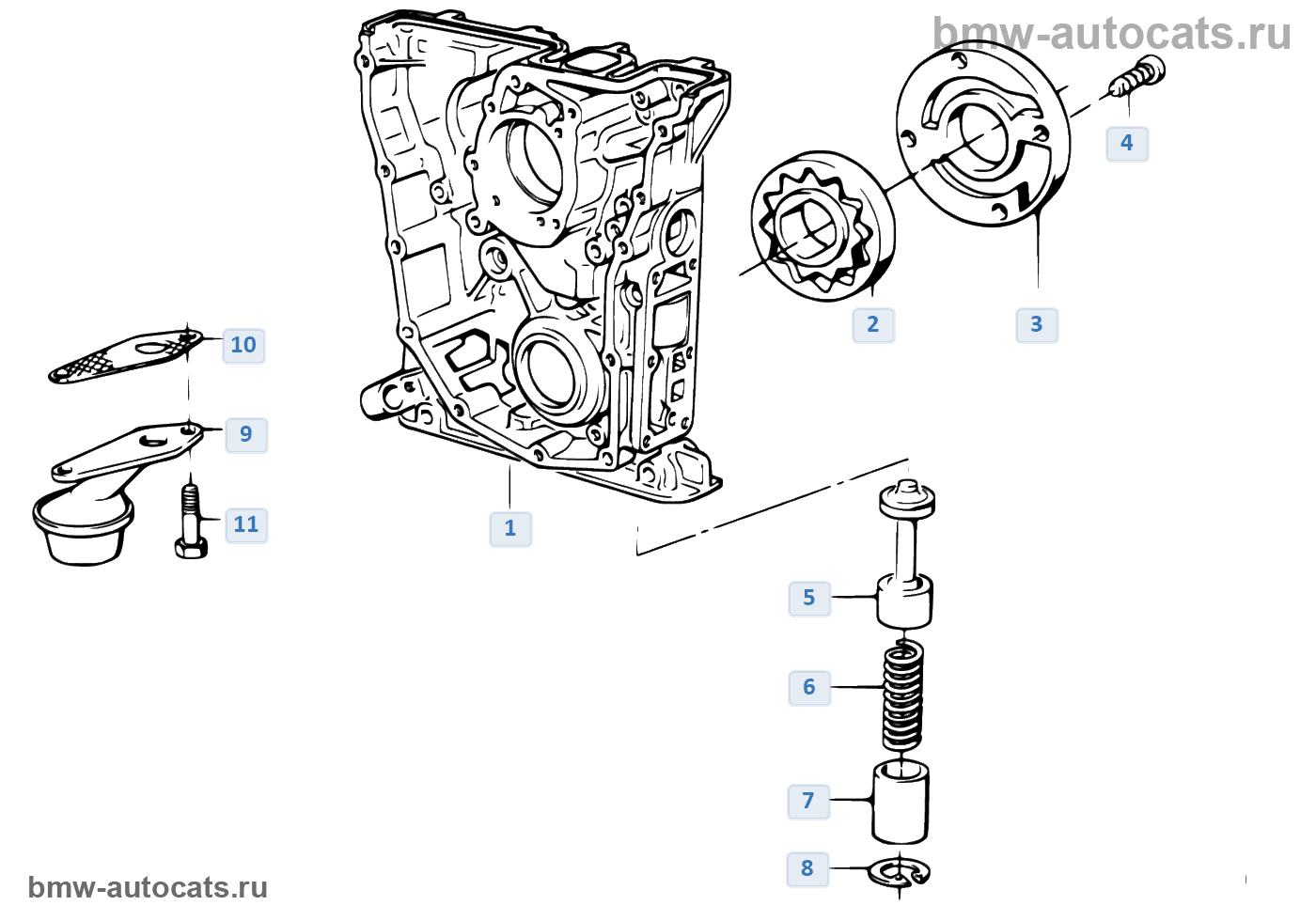 bmw-autocats.ru

4

2

3

10

9

11

1

5

6

7

8

bmw-autocats.ru