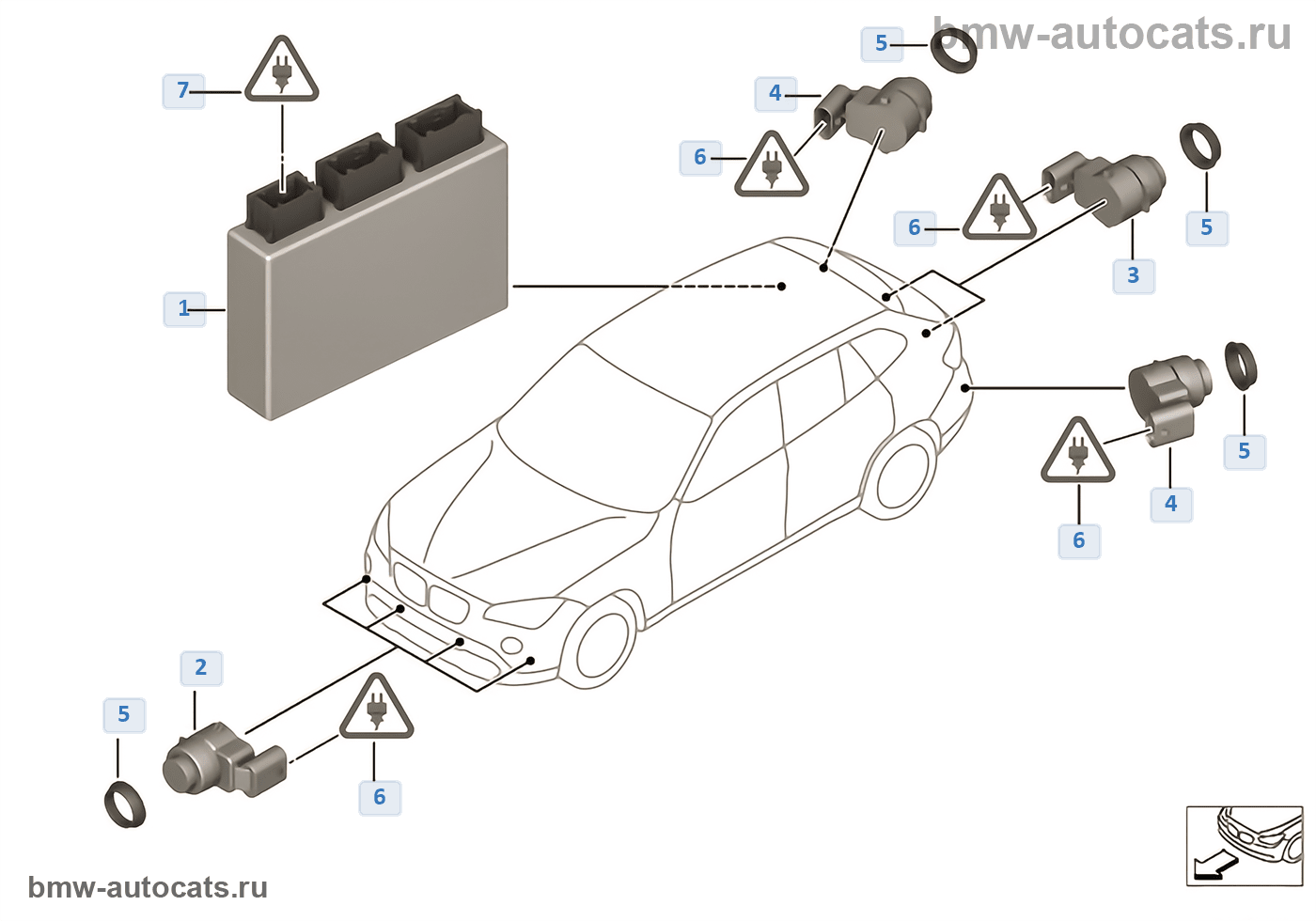 bmw-autocats.ru

5

7

4

6

6

5

3

1

5

4

6

2

5

6

bmw-autocats.ru