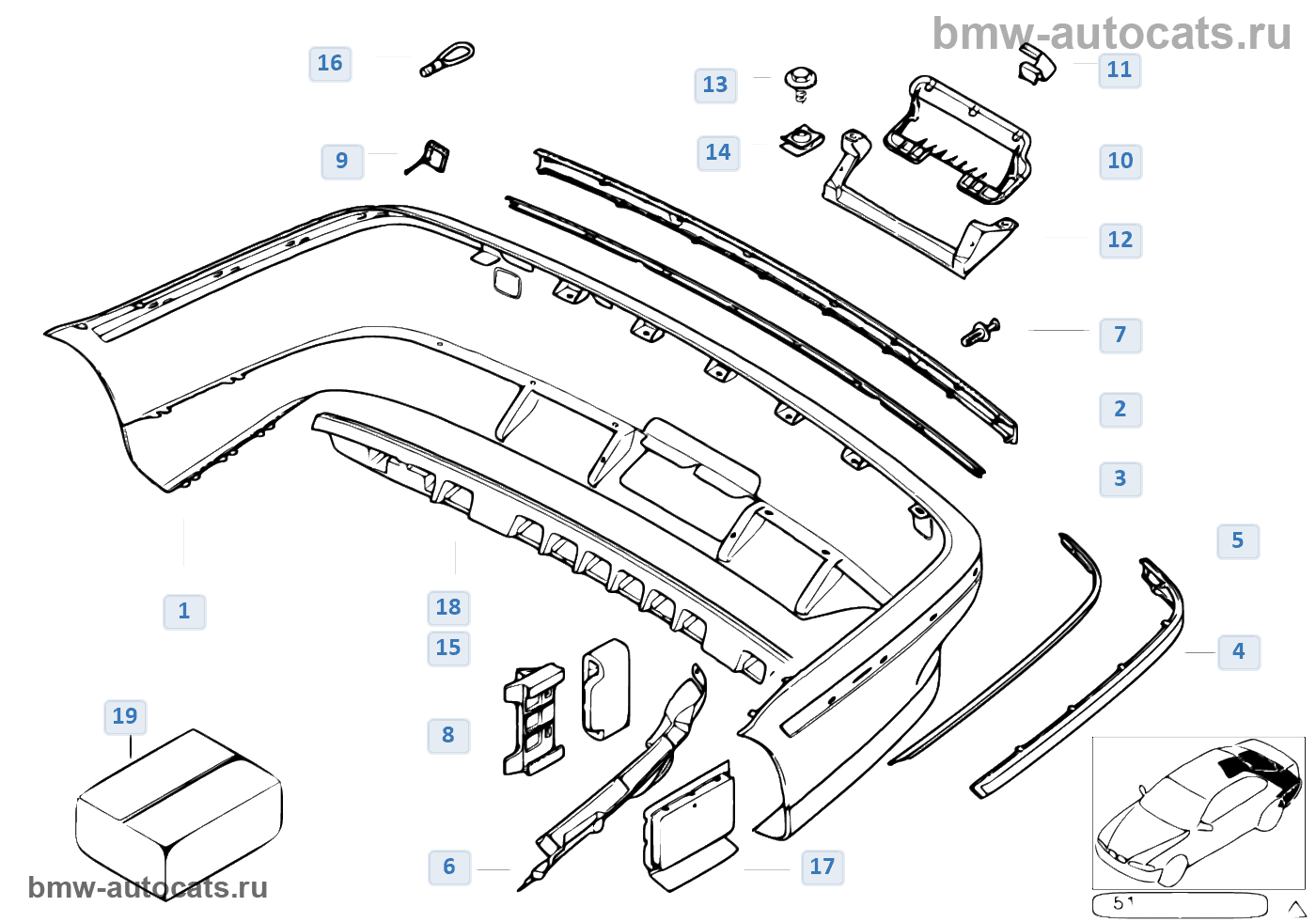 bmw-autocats.ru

16

13

11

9

14

10

12

7

2

3

5

1

18

15

4

19

8

6

17

bmw-autocats.ru

51