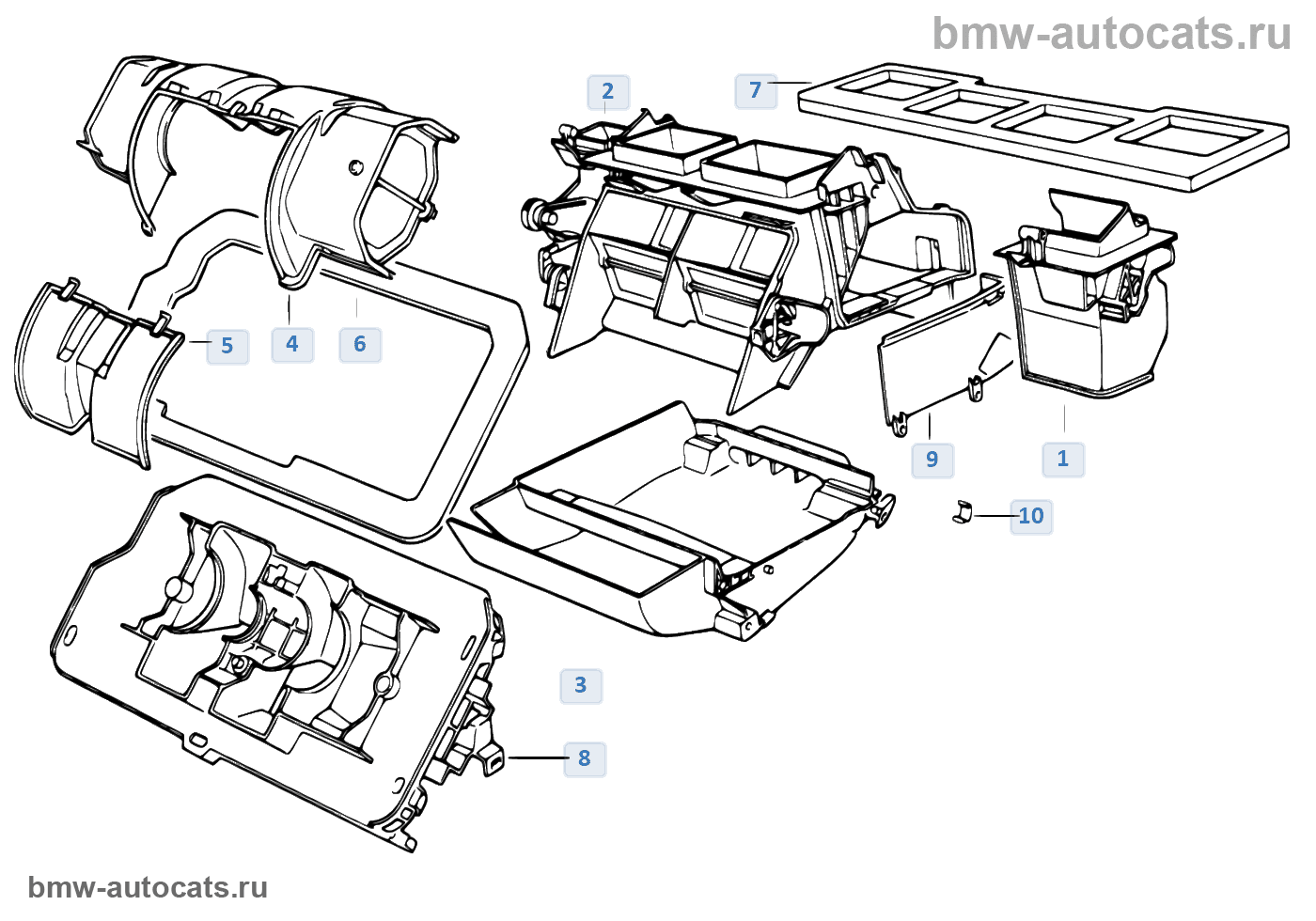 bmw-autocats.ru

2

7

5

4

6

9

1

10

3

8

bmw-autocats.ru