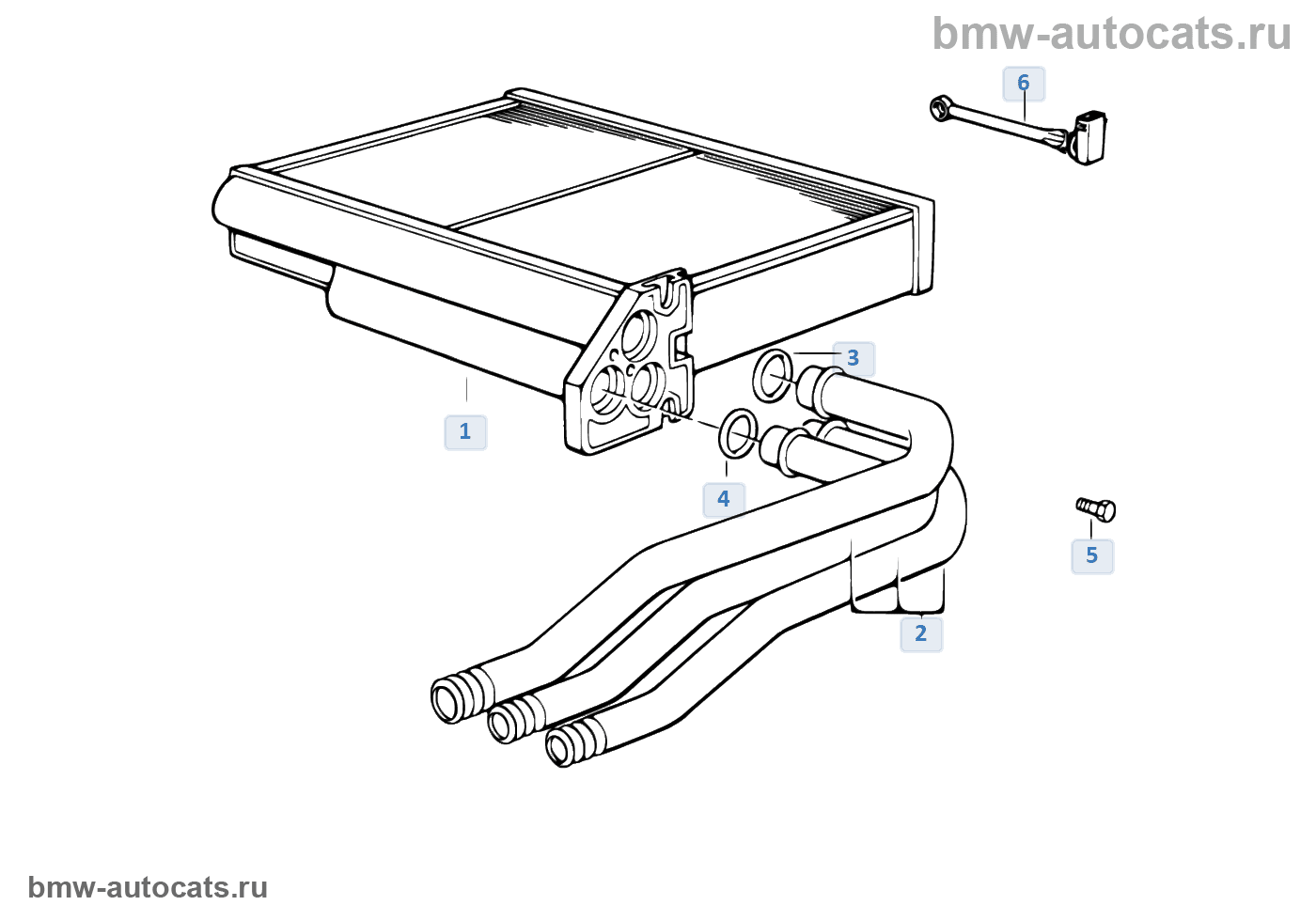 bmw-autocats.ru

6

3

1

4

5

2

bmw-autocats.ru