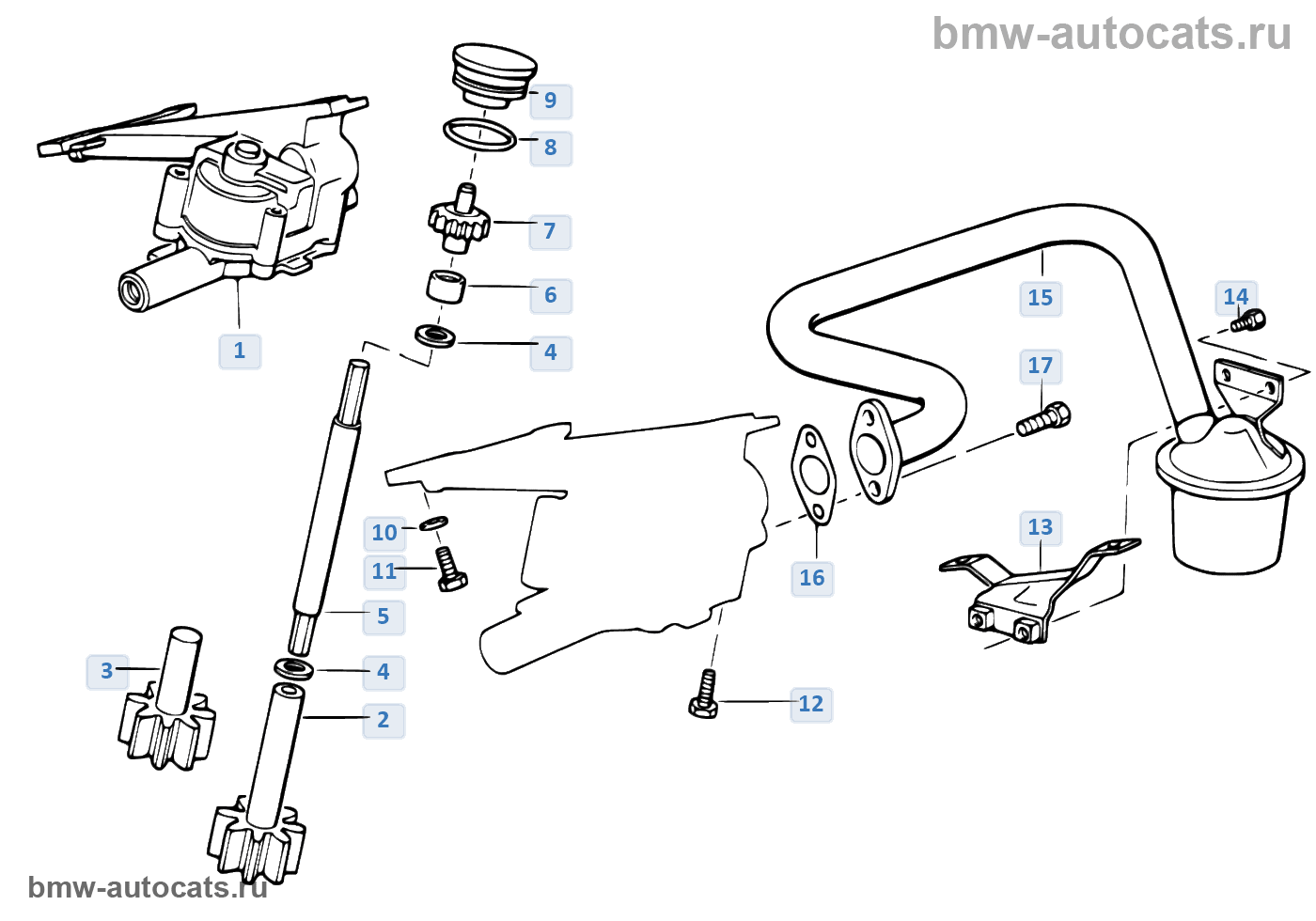 bmw-autocats.ru

9
8
7
6
4
1
15
14
17
10
11
5
16
13
3
4
2
12

bmw-autocats.ru