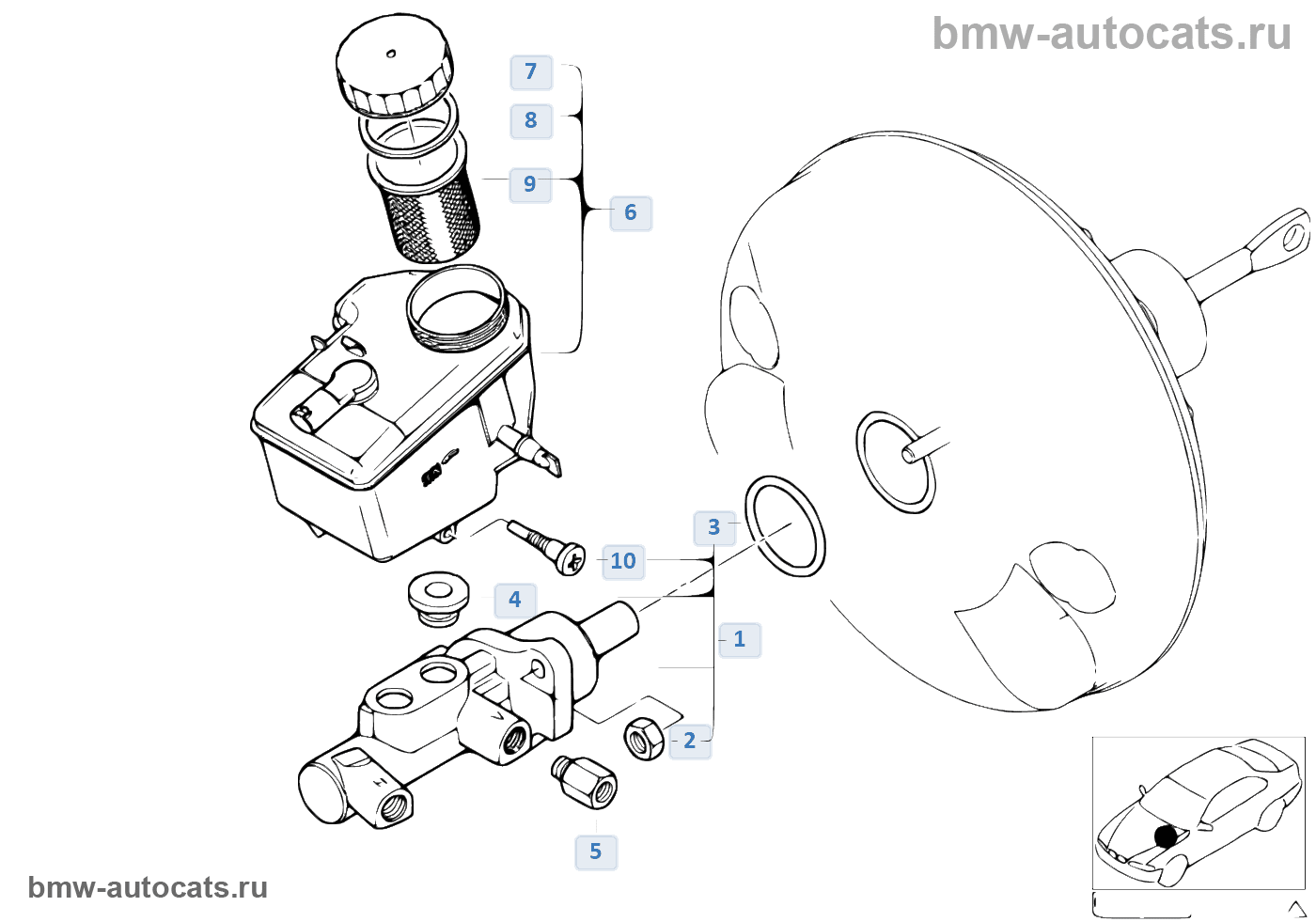 bmw-autocats.ru

7
8
9
6
3
10
4
1
2
5

bmw-autocats.ru