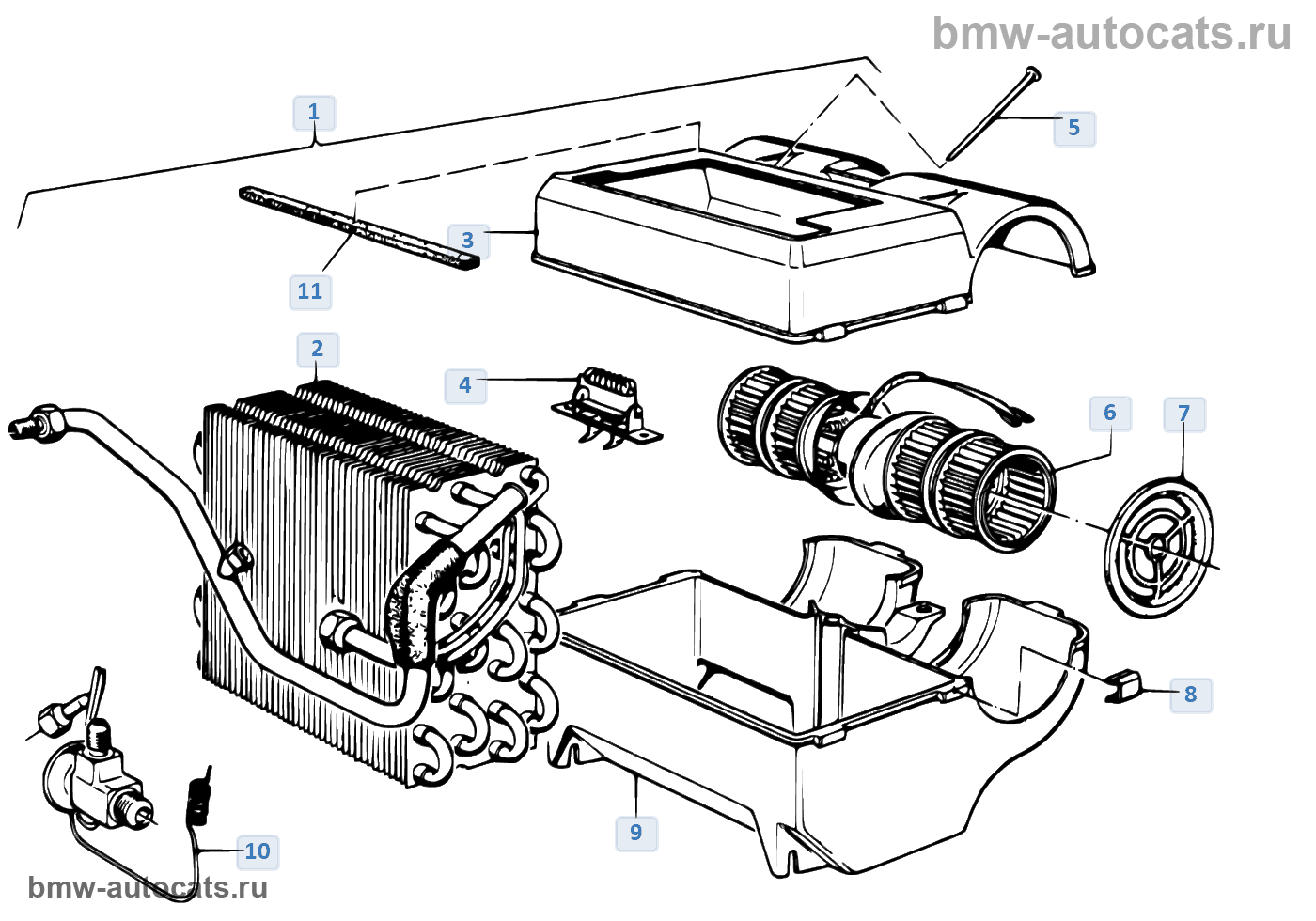 bmw-autocats.ru

1

5

3

11

2

4

6

7

8

9

10

bmw-autocats.ru