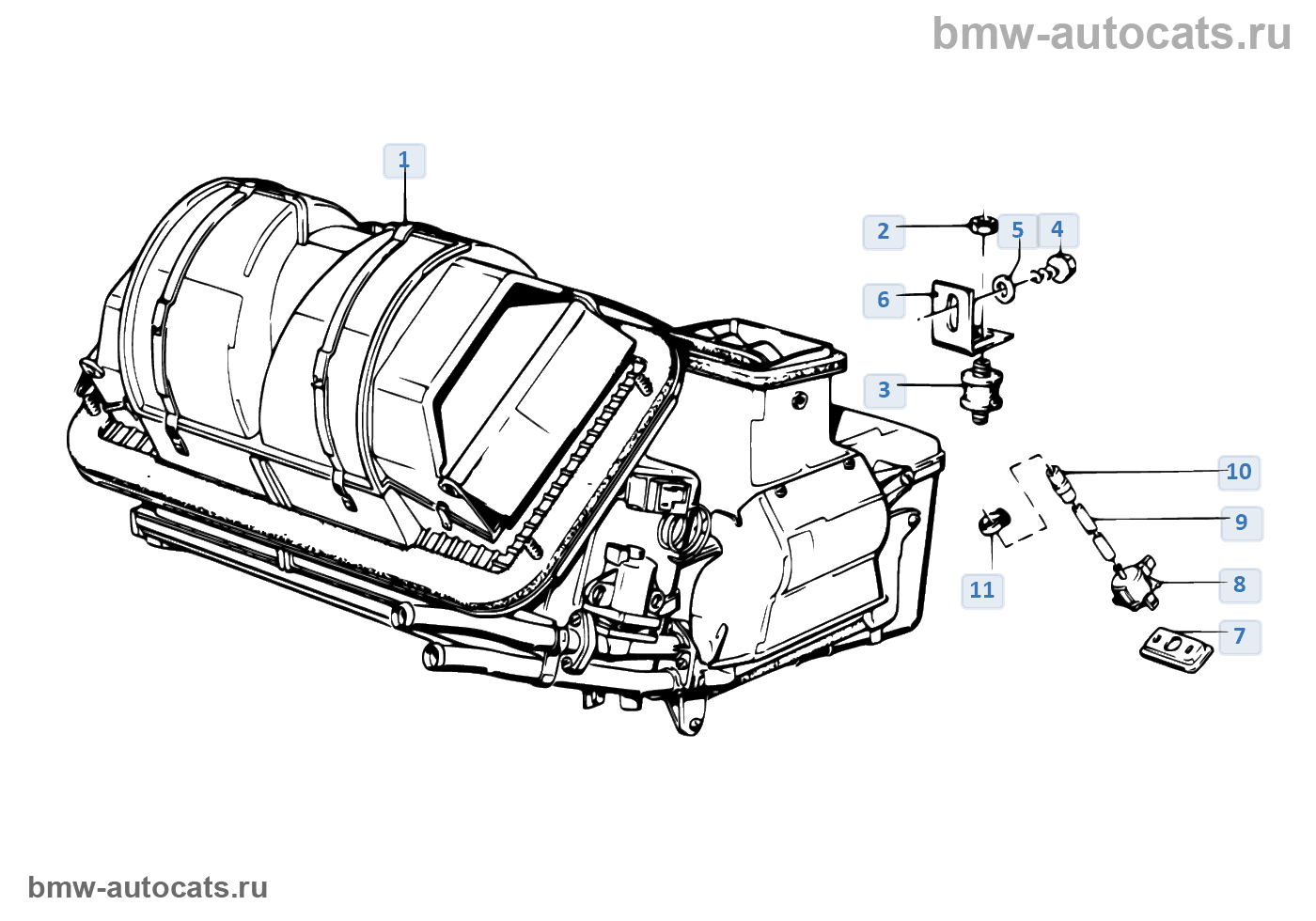 bmw-autocats.ru

1

2
5
4
6
3
10
9
11
8
7

bmw-autocats.ru