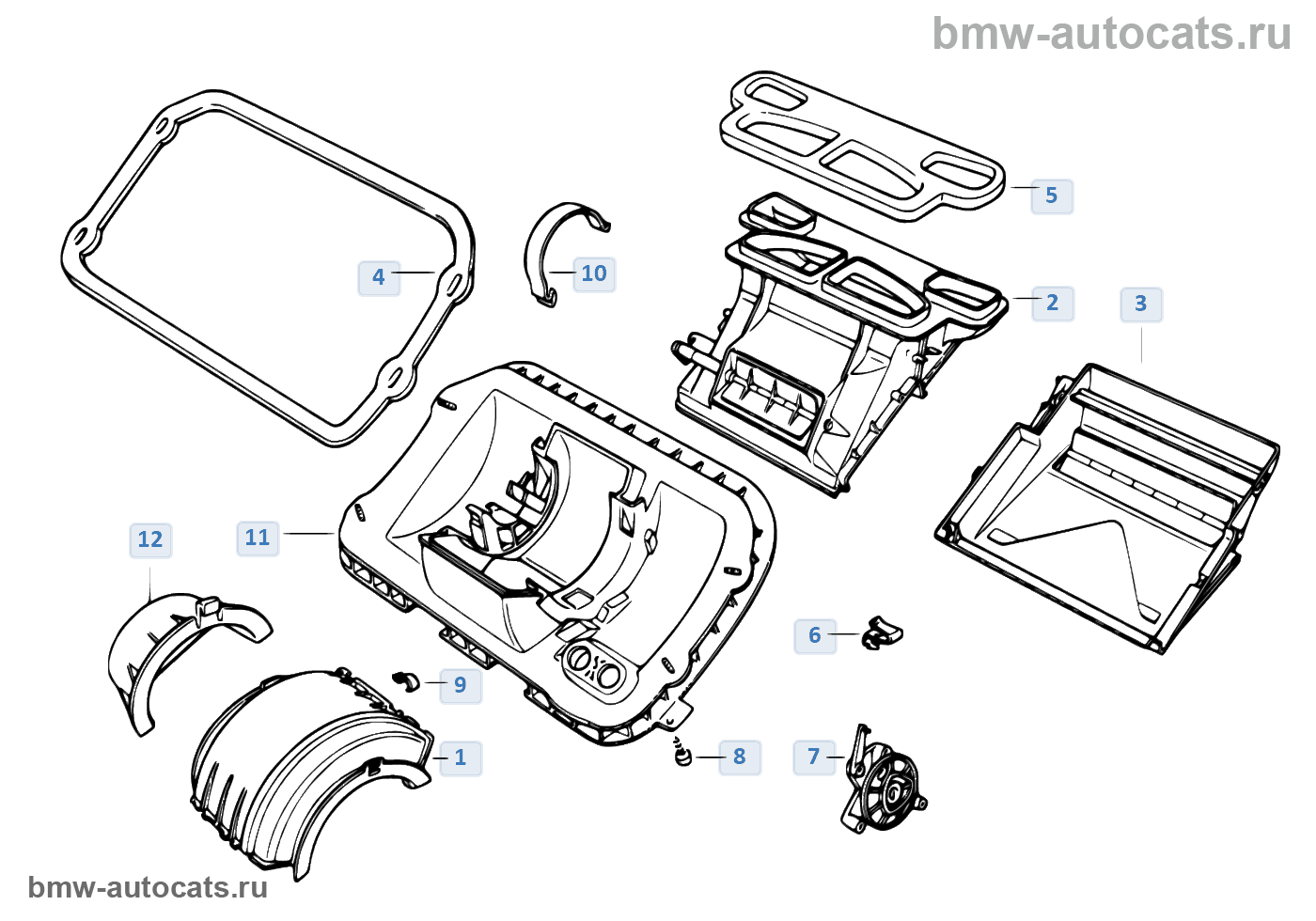 bmw-autocats.ru

5

4

10

2

3

12

11

6

9

1

8

7

bmw-autocats.ru