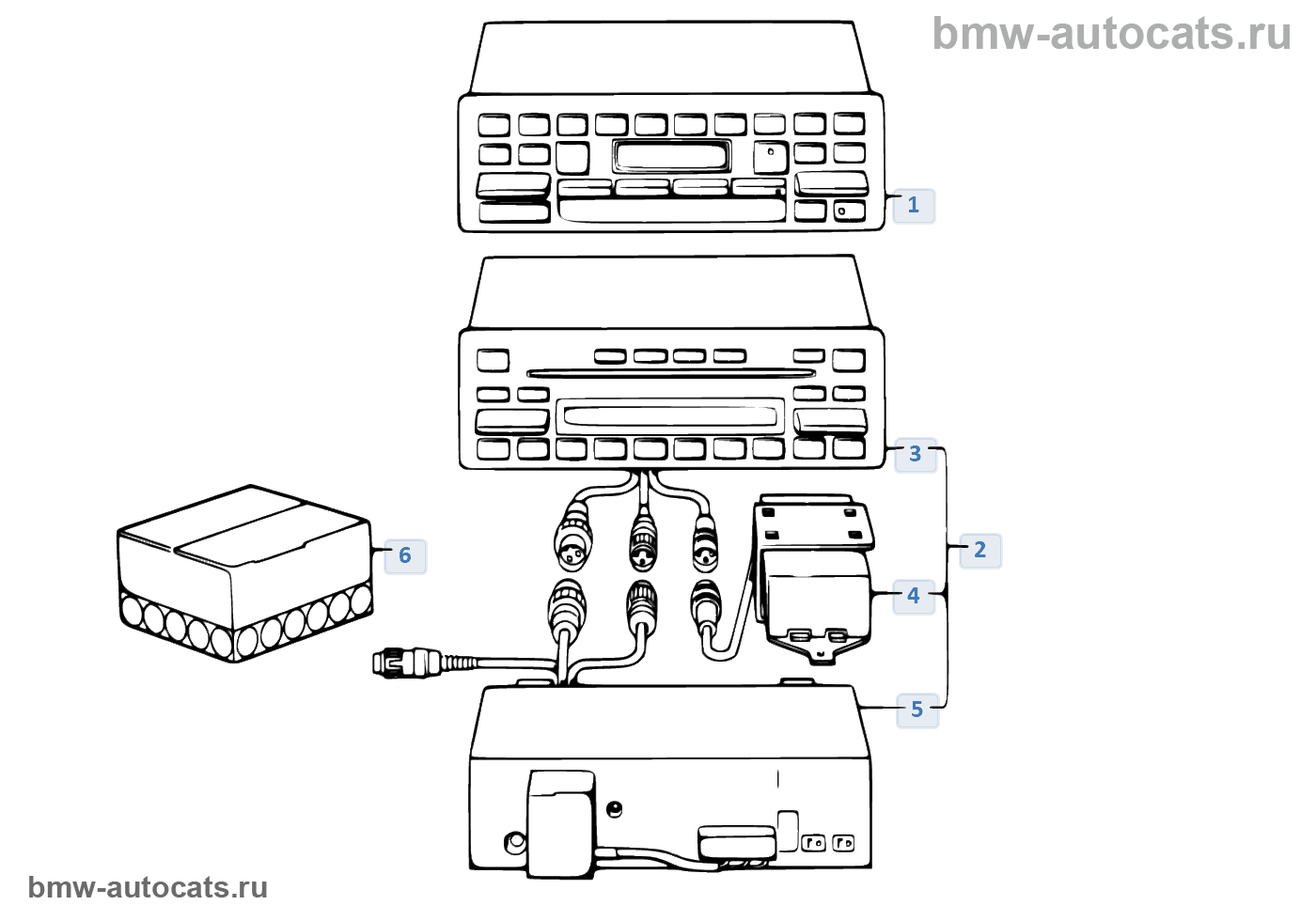 bmw-autocats.ru

1

3

2

6

4

5

bmw-autocats.ru