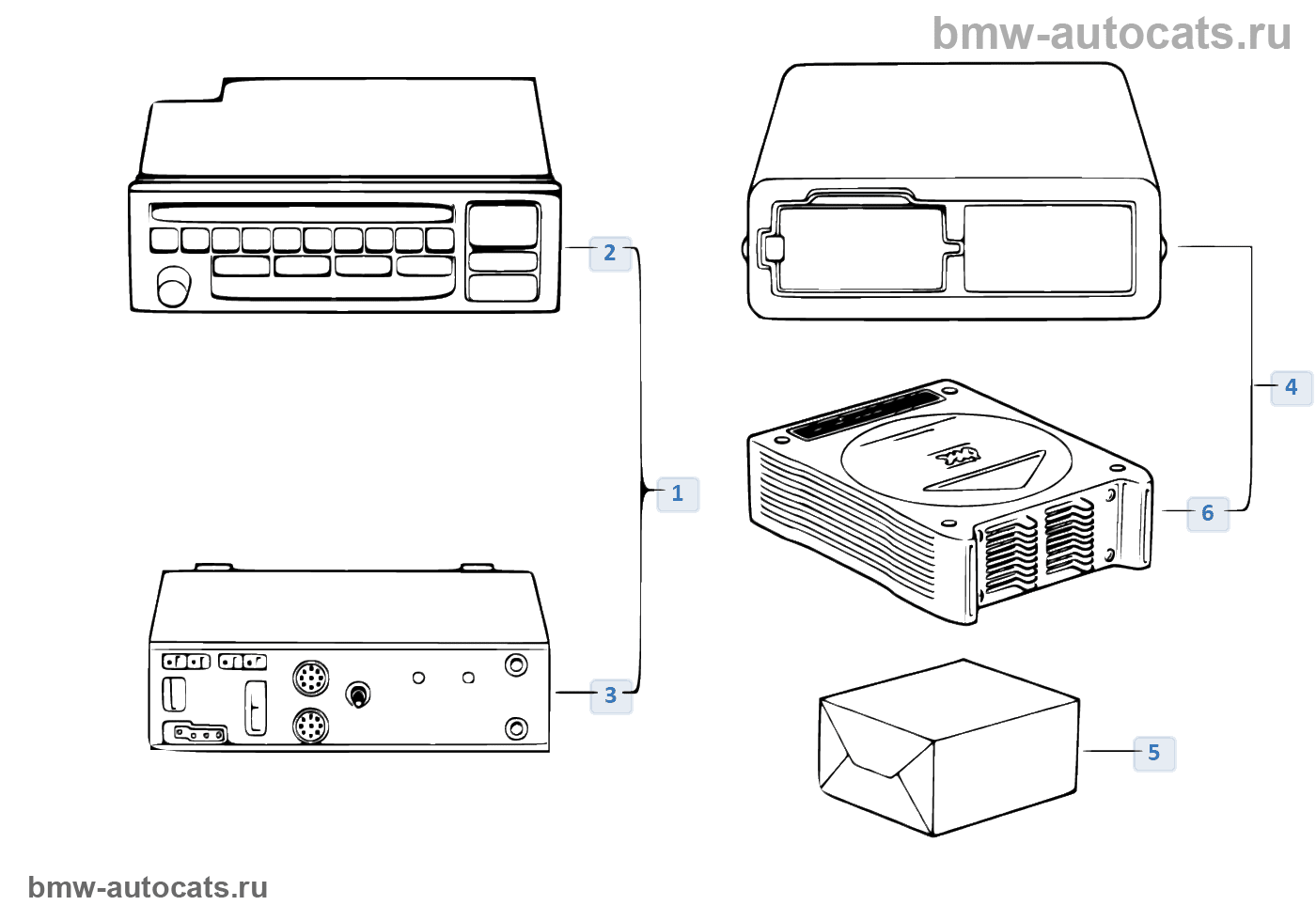 bmw-autocats.ru

2

1

3

4

6

5

bmw-autocats.ru