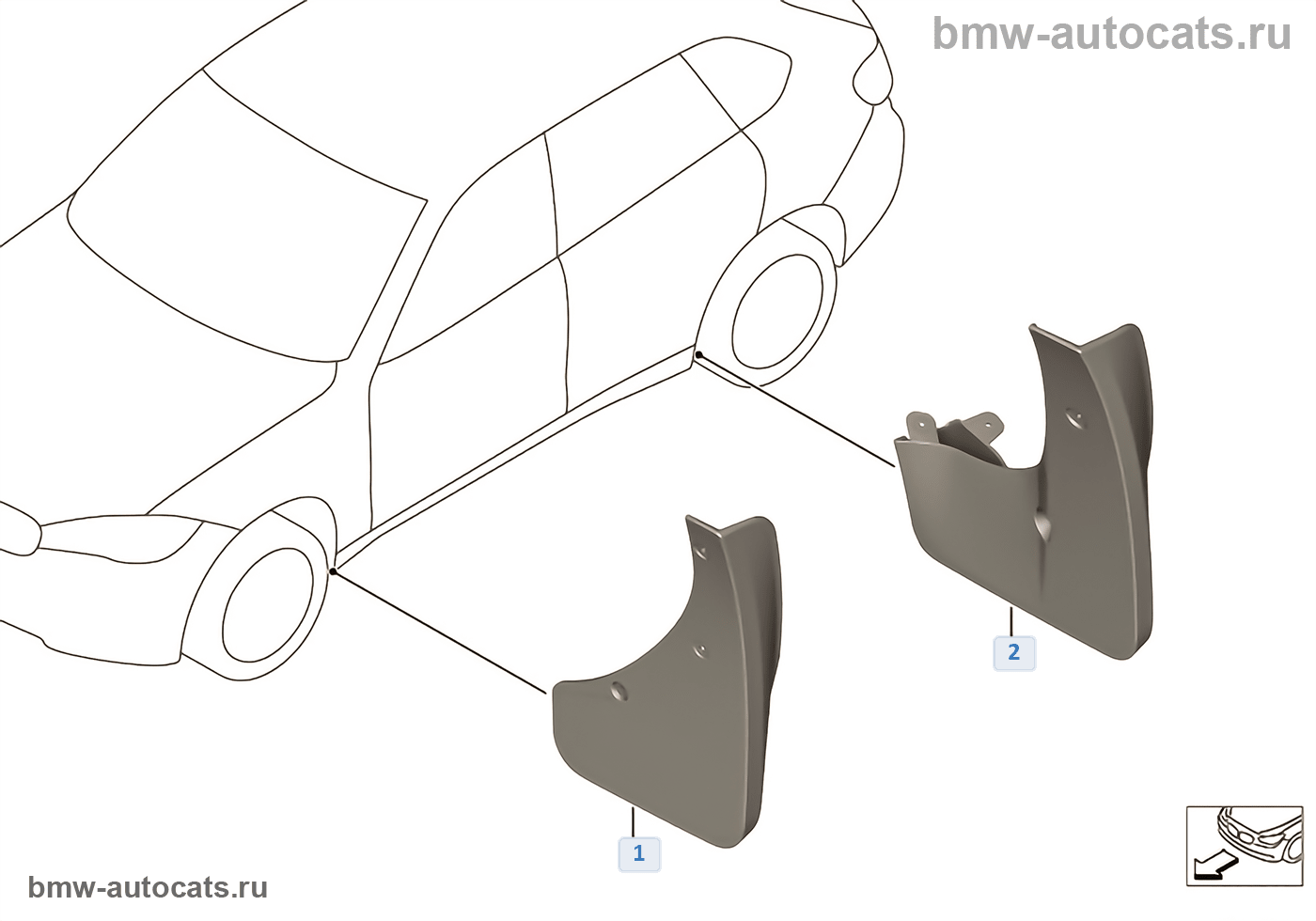 bmw-autocats.ru

2

1

bmw-autocats.ru