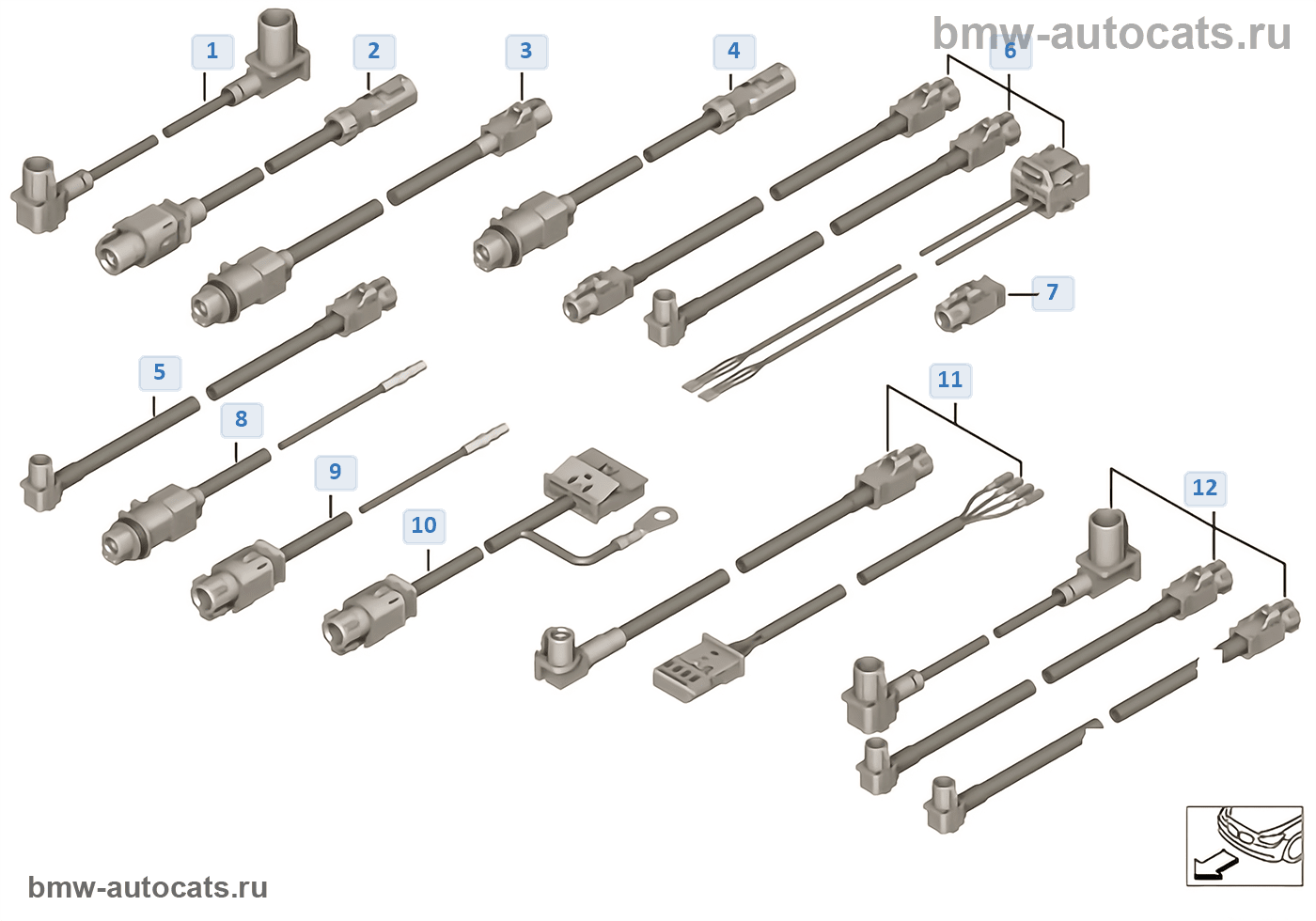 bmw-autocats.ru

1
2
3
4
6
7
5
8
9
10
11
12

bmw-autocats.ru